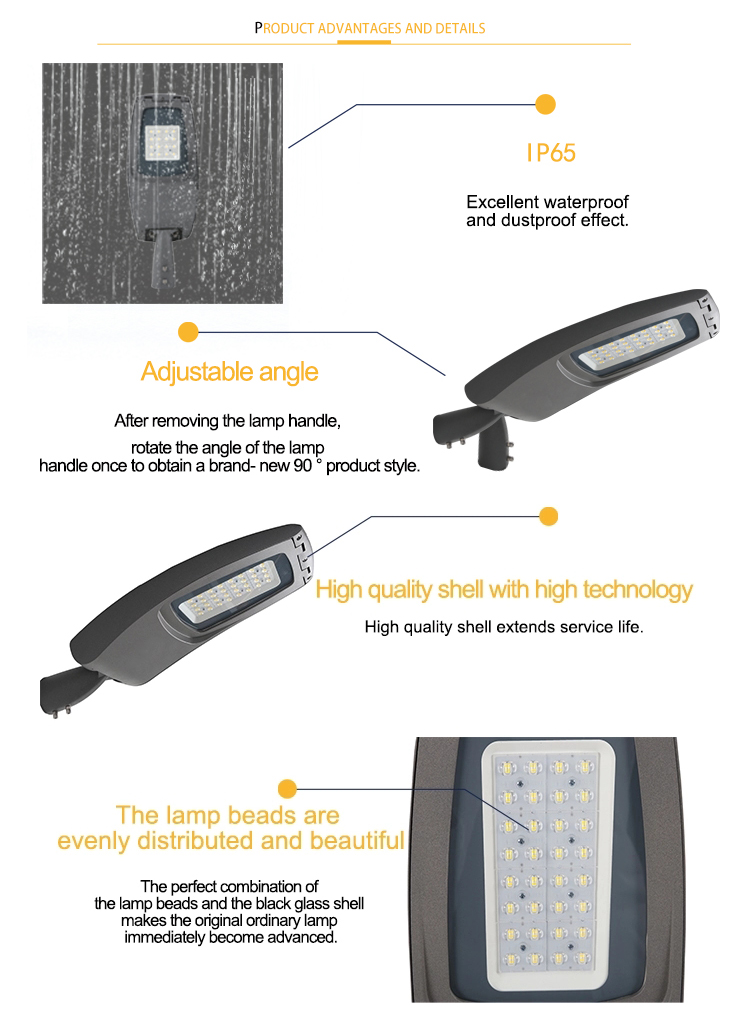 PRODUCT ADVANTAGES AND DETAILS

IP65

Excellent waterproof and dustproof effect.

Adjustable angle

After removing the lamp handle, rotate the angle of the lamp handle once to obtain a brand- new 90 ° product style.

High quality shell with high technology

High quality shell extends service life.

The lamp beads are evenly distributed and beautiful

The perfect combination of the lamp beads and the black glass shell makes the original ordinary lamp immediately become advanced.