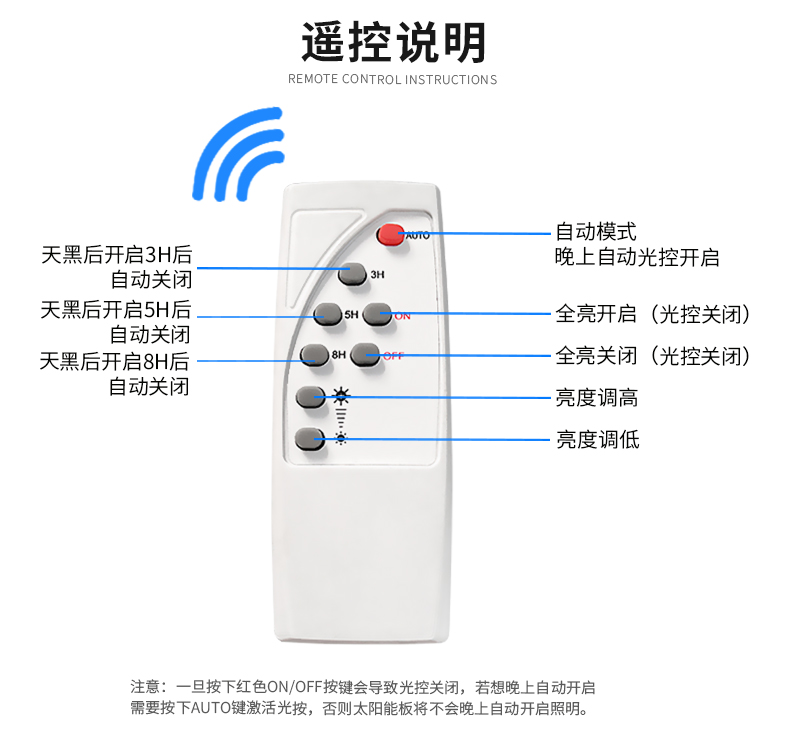 遥控说明

REMOTE CONTROL INSTRUCTIONS

天黑后开启3H后自动关闭

天黑后开启5H后自动关闭

天黑后开启8H后自动关闭

AUTO

3H

5H

ON

8H

OFF

自动模式
晚上自动光控开启

全亮开启（光控关闭）

全亮关闭（光控关闭）

亮度调高

亮度调低

注意：一旦按下红色ON/OFF按键会导致光控关闭，若想晚上自动开启需要按下AUTO键激活光按，否则太阳能板将不会晚上自动开启照明。