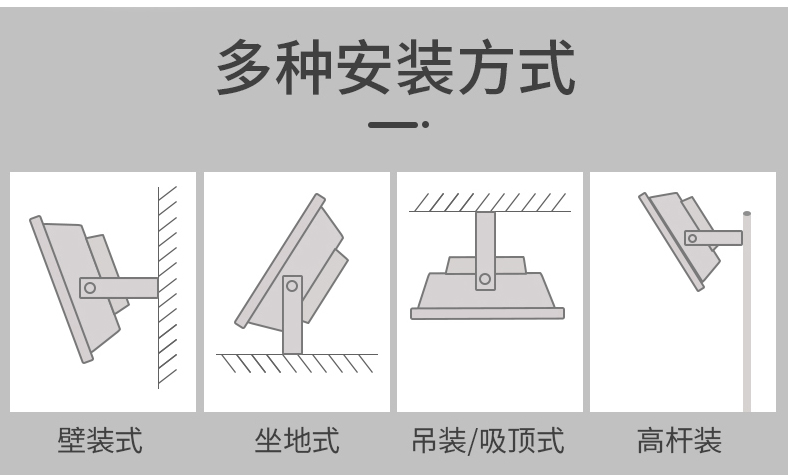 多种安装方式

壁装式

坐地式

吊装/吸顶式

高杆装