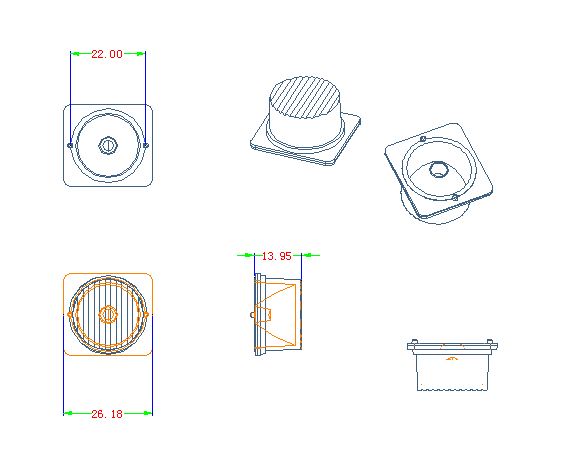 22.00

13.95

26.18