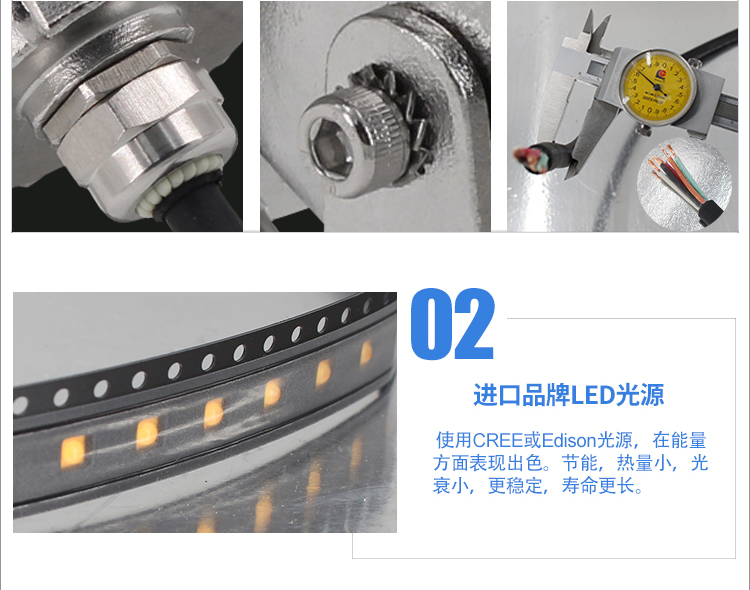 02

进口品牌LED光源

使用CREE或Edison光源，在能量方面表现出色。节能，热量小，光衰小，更稳定，寿命更长。