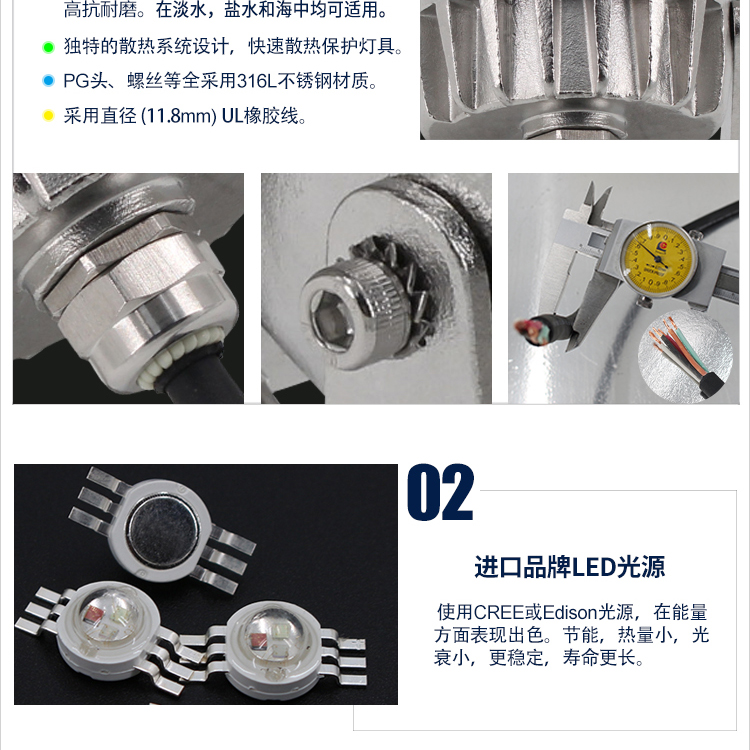 高抗耐磨。在淡水，盐水和海中均可适用。

独特的散热系统设计，快速散热保护灯具。

PG头、螺丝等全采用316L不锈钢材质。

采用直径 (11.8mm) UL橡胶线。

02

进口品牌LED光源

使用CREE或Edison光源，在能量方面表现出色。节能，热量小，光衰小，更稳定，寿命更长。