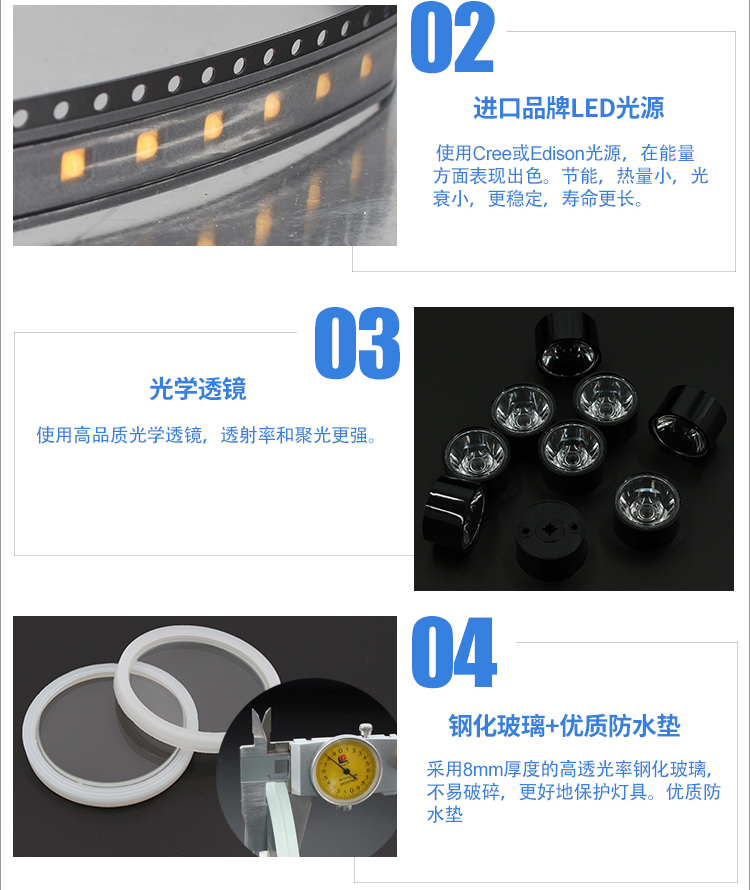 02

进口品牌LED光源

使用Cree或Edison光源，在能量方面表现出色。节能，热量小，光衰小，更稳定，寿命更长。

03

光学透镜

使用高品质光学透镜，透射率和聚光更强。

04

钢化玻璃+优质防水垫

采用8mm厚度的高透光率钢化玻璃，不易破碎，更好地保护灯具。优质防水垫