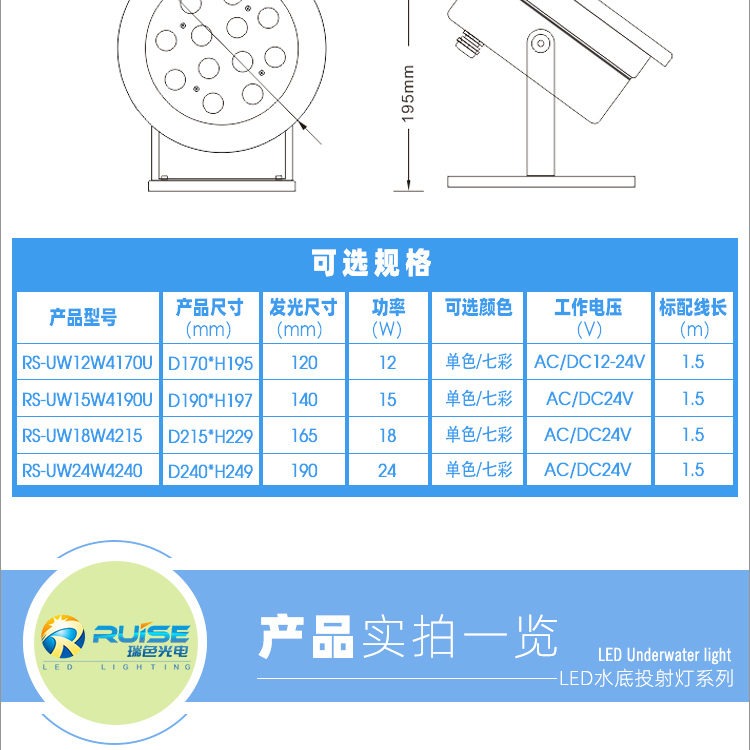 195mm

可选规格

| 产品型号 | 产品尺寸 (mm) | 发光尺寸 (mm) | 功率 (W) | 可选颜色 | 工作电压 (V) | 标配线长 (m) |
|---|---|---|---|---|---|---|
| RS-UW12W4170U | D170*H195 | 120 | 12 | 单色/七彩 | AC/DC12-24V | 1.5 |
| RS-UW15W4190U | D190*H197 | 140 | 15 | 单色/七彩 | AC/DC24V | 1.5 |
| RS-UW18W4215 | D215*H229 | 165 | 18 | 单色/七彩 | AC/DC24V | 1.5 |
| RS-UW24W4240 | D240*H249 | 190 | 24 | 单色/七彩 | AC/DC24V | 1.5 |

RUISE 瑞色光电 LED LIGHTING

产品实拍一览

LED Underwater light
LED水底投射灯系列