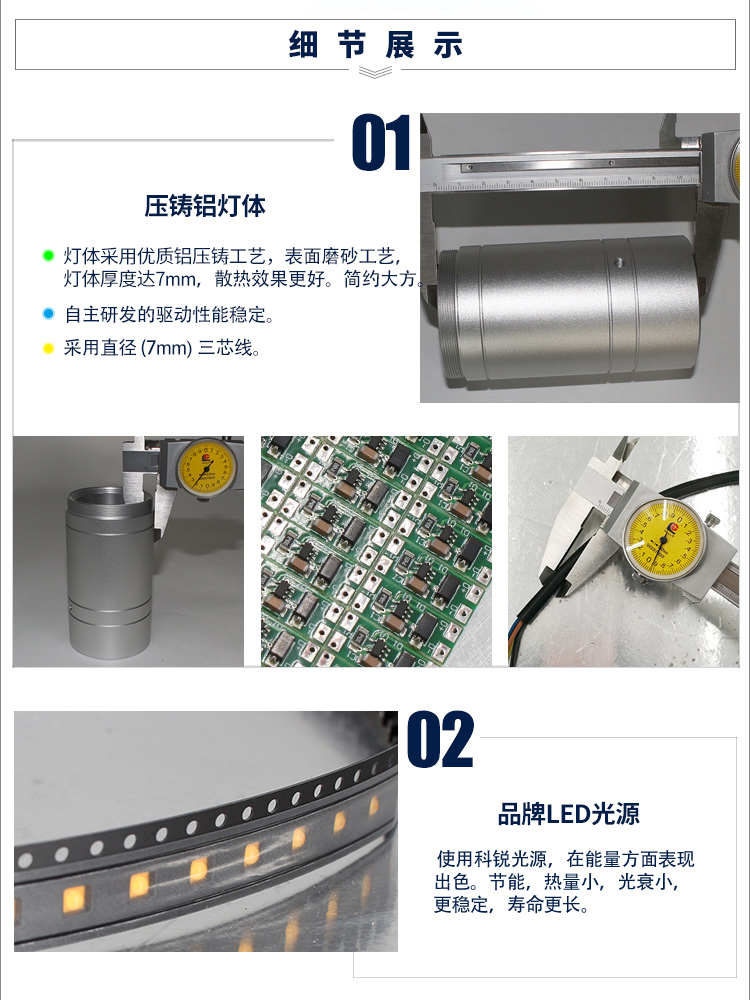 细节展示

01

压铸铝灯体

灯体采用优质铝压铸工艺，表面磨砂工艺，灯体厚度达7mm，散热效果更好。简约大方。

自主研发的驱动性能稳定。

采用直径 (7mm) 三芯线。

02

品牌LED光源

使用科锐光源，在能量方面表现出色。节能，热量小，光衰小，更稳定，寿命更长。