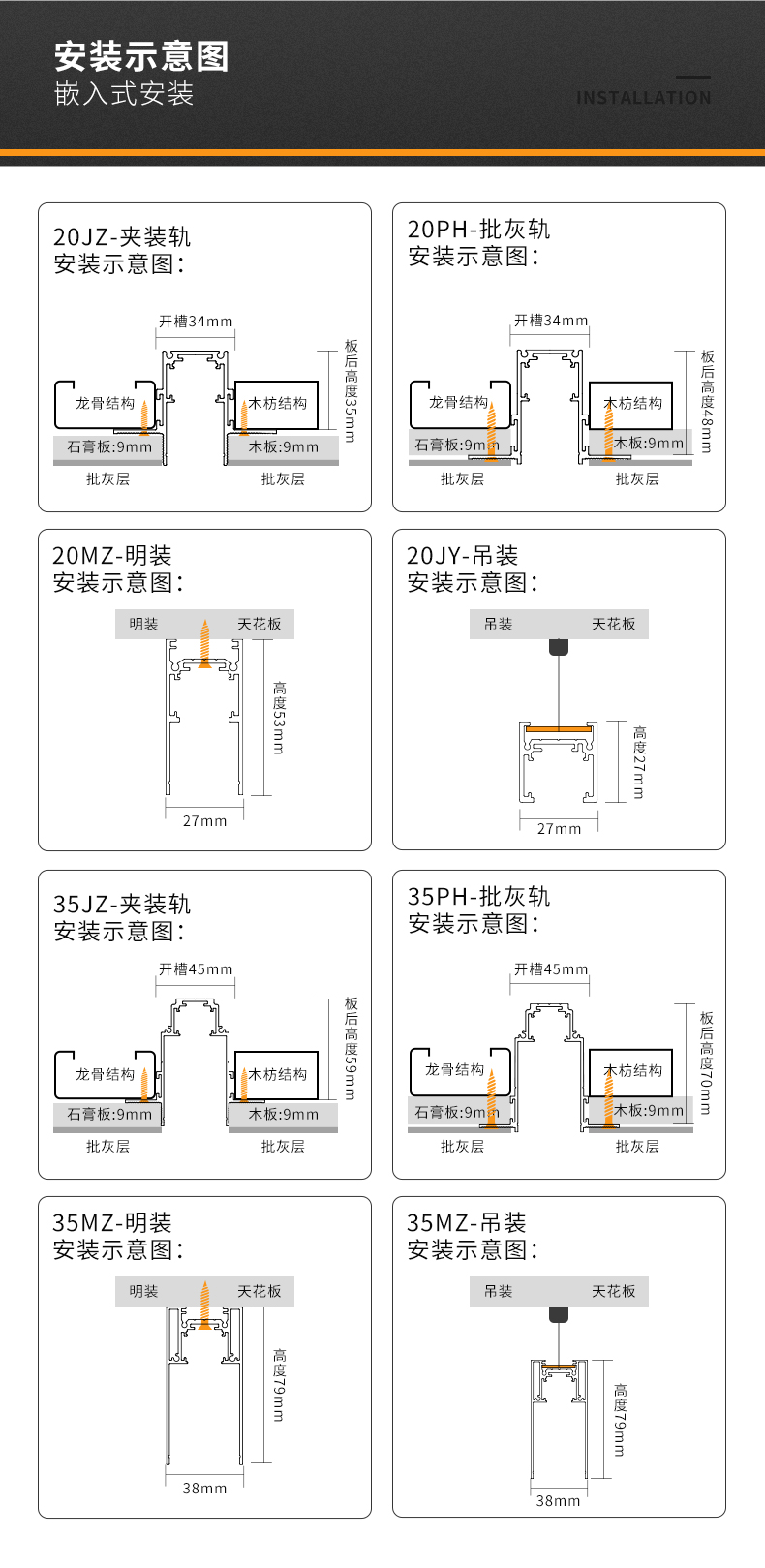 安装示意图
嵌入式安装
INSTALLATION

20JZ-夹装轨
安装示意图:
开槽34mm
板后高度35mm
龙骨结构
木枋结构
石膏板:9mm
木板:9mm
批灰层
批灰层

20PH-批灰轨
安装示意图:
开槽34mm
板后高度48mm
龙骨结构
木枋结构
石膏板:9mm
木板:9mm
批灰层
批灰层

20MZ-明装
安装示意图:
明装
天花板
高度53mm
27mm

20JY-吊装
安装示意图:
吊装
天花板
高度27mm
27mm

35JZ-夹装轨
安装示意图:
开槽45mm
板后高度59mm
龙骨结构
木枋结构
石膏板:9mm
木板:9mm
批灰层
批灰层

35PH-批灰轨
安装示意图:
开槽45mm
板后高度70mm
龙骨结构
木枋结构
石膏板:9mm
木板:9mm
批灰层
批灰层

35MZ-明装
安装示意图:
明装
天花板
高度79mm
38mm

35MZ-吊装
安装示意图:
吊装
天花板
高度79mm
38mm