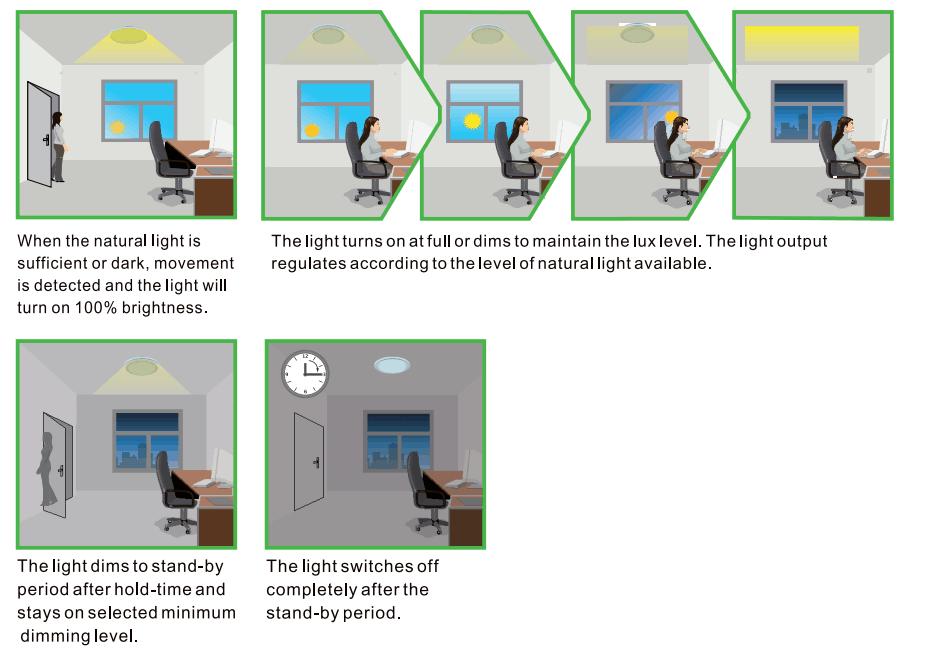 When the natural light is sufficient or dark, movement is detected and the light will turn on 100% brightness.

The light turns on at full or dims to maintain the lux level. The light output regulates according to the level of natural light available.

The light dims to stand-by period after hold-time and stays on selected minimum dimming level.

The light switches off completely after the stand-by period.