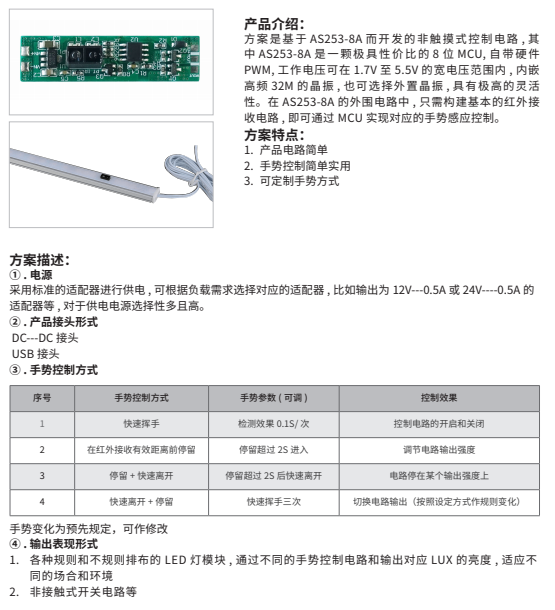 产品介绍：
方案是基于 AS253-8A 而开发的非触摸式控制电路，其中 AS253-8A 是一颗极具性价比的 8 位 MCU, 自带硬件 PWM, 工作电压可在 1.7V 至 5.5V 的宽电压范围内，内嵌高频 32M 的晶振，也可选择外置晶振，具有极高的灵活性。在 AS253-8A 的外围电路中，只需构建基本的红外接收电路，即可通过 MCU 实现对应的手势感应控制。
方案特点：
1. 产品电路简单
2. 手势控制简单实用
3. 可定制手势方式

方案描述：
①. 电源
采用标准的适配器进行供电，可根据负载需求选择对应的适配器，比如输出为 12V---0.5A 或 24V----0.5A 的适配器等，对于供电电源选择性多且高。
②. 产品接头形式
DC---DC 接头
USB 接头
③. 手势控制方式

| 序号 | 手势控制方式 | 手势参数（可调） | 控制效果 |
|---|---|---|---|
| 1 | 快速挥手 | 检测效果 0.1S/ 次 | 控制电路的开启和关闭 |
| 2 | 在红外接收有效距离前停留 | 停留超过 2S 进入 | 调节电路输出强度 |
| 3 | 停留 + 快速离开 | 停留超过 2S 后快速离开 | 电路停在某个输出强度上 |
| 4 | 快速离开 + 停留 | 快速挥手三次 | 切换电路输出（按照设定方式作规则变化） |

手势变化为预先规定，可作修改
④. 输出表现形式
1. 各种规则和不规则排布的 LED 灯模块，通过不同的手势控制电路和输出对应 LUX 的亮度，适应不同的场合和环境
2. 非接触式开关电路等