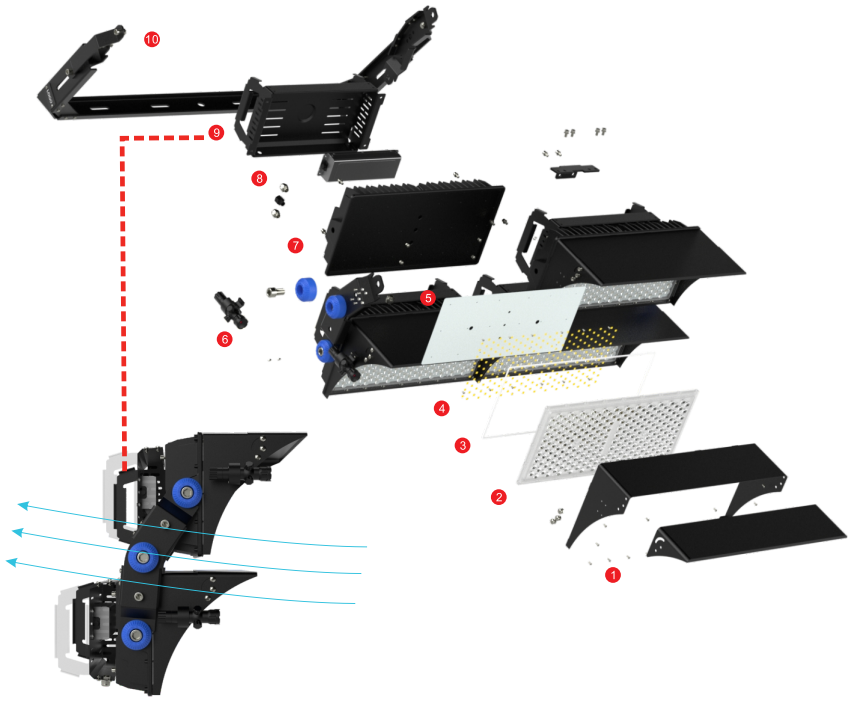 10
9
8
7
6
5
4
3
2
1