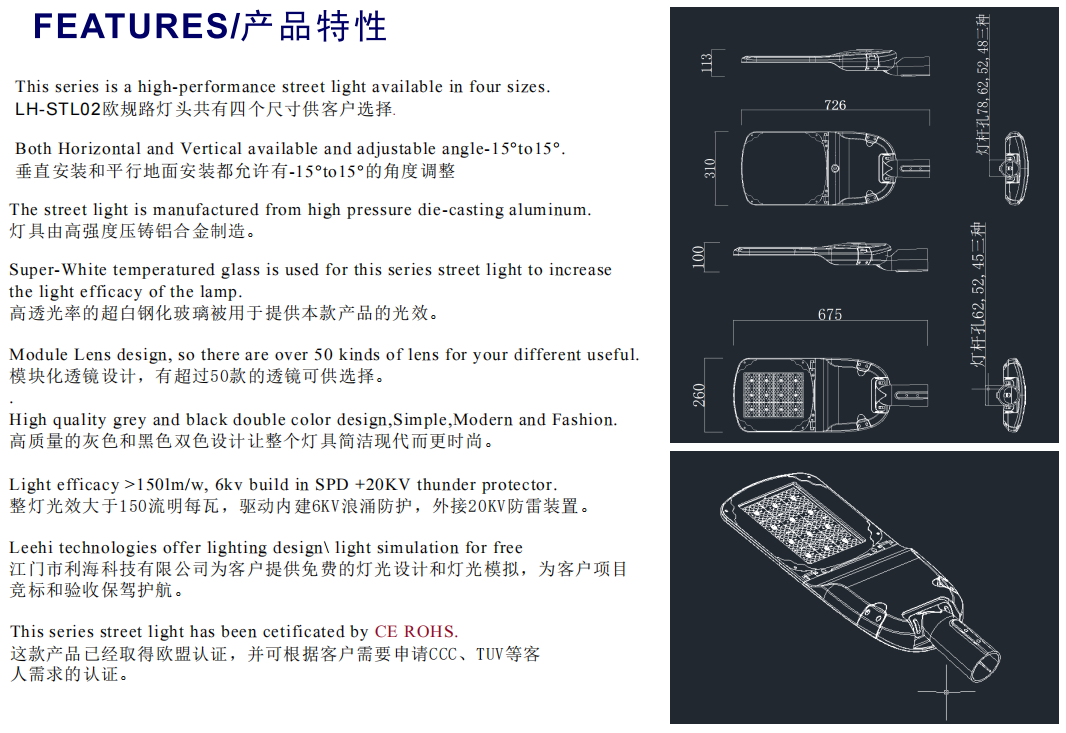 FEATURES/产品特性

This series is a high-performance street light available in four sizes.
LH-STL02欧规路灯头共有四个尺寸供客户选择.

Both Horizontal and Vertical available and adjustable angle-15°to15°.
垂直安装和平行地面安装都允许有-15°to15°的角度调整

The street light is manufactured from high pressure die-casting aluminum.
灯具由高强度压铸铝合金制造。

Super-White temperatured glass is used for this series street light to increase the light efficacy of the lamp.
高透光率的超白钢化玻璃被用于提供本款产品的光效。

Module Lens design, so there are over 50 kinds of lens for your different useful.
模块化透镜设计，有超过50款的透镜可供选择。
.
High quality grey and black double color design,Simple,Modern and Fashion.
高质量的灰色和黑色双色设计让整个灯具简洁现代而更时尚。

Light efficacy >150lm/w, 6kv build in SPD +20KV thunder protector.
整灯光效大于150流明每瓦，驱动内建6KV浪涌防护，外接20KV防雷装置。

Leehi technologies offer lighting design\ light simulation for free
江门市利海科技有限公司为客户提供免费的灯光设计和灯光模拟，为客户项目竞标和验收保驾护航。

This series street light has been cetificated by CE ROHS.
这款产品已经取得欧盟认证，并可根据客户需要申请CCC、TUV等客人需求的认证。

113
726
310
灯杆孔78,62,52,48三种
100
675
260
灯杆孔62,52,45三种