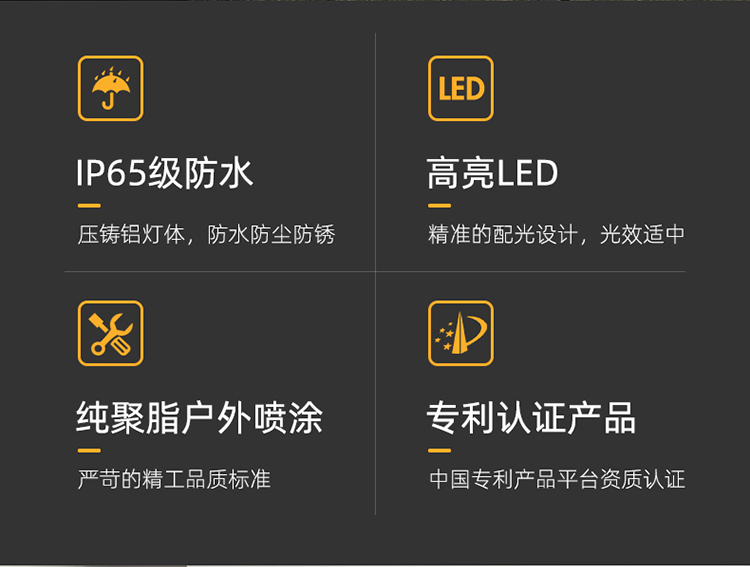 IP65级防水

压铸铝灯体，防水防尘防锈

LED

高亮LED

精准的配光设计，光效适中

纯聚脂户外喷涂

严苛的精工品质标准

专利认证产品

中国专利产品平台资质认证