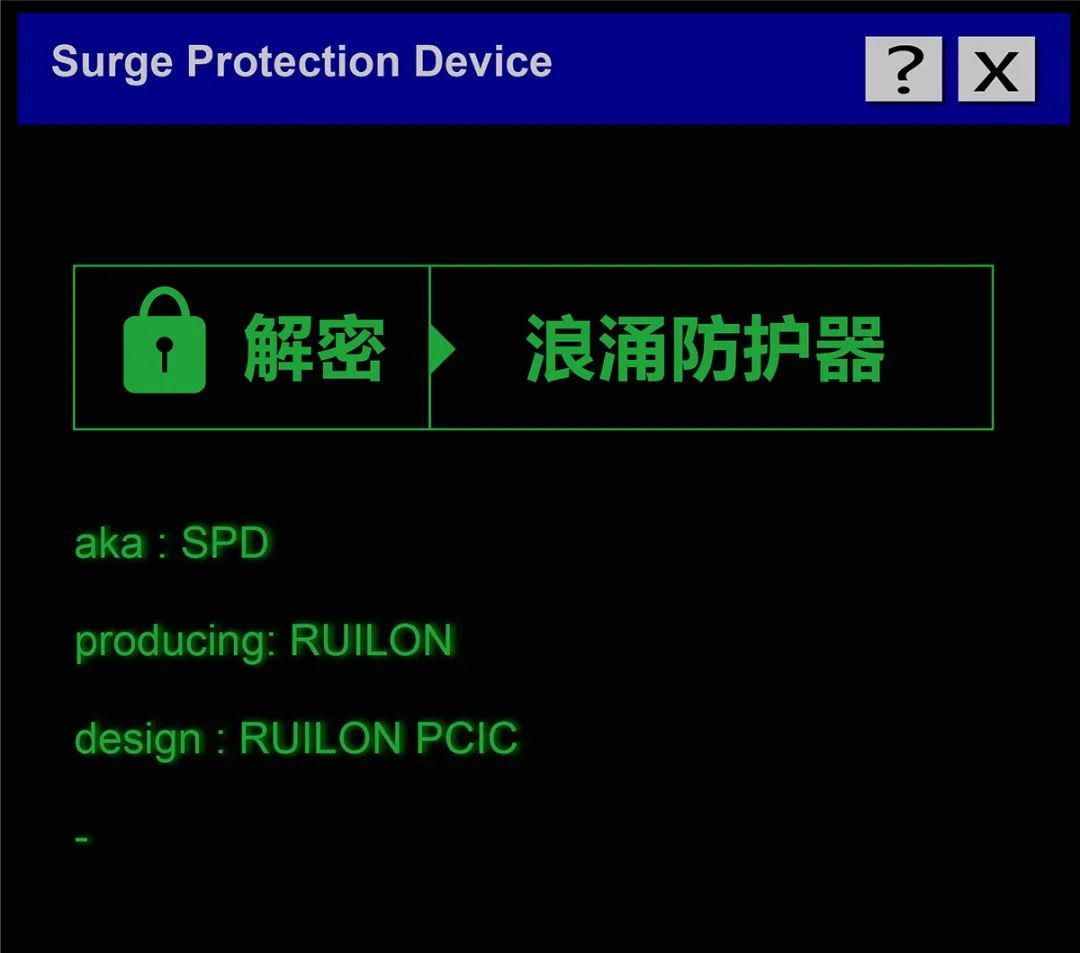 Surge Protection Device

?

X

解密

浪涌防护器

aka : SPD

producing: RUILON

design : RUILON PCIC

-