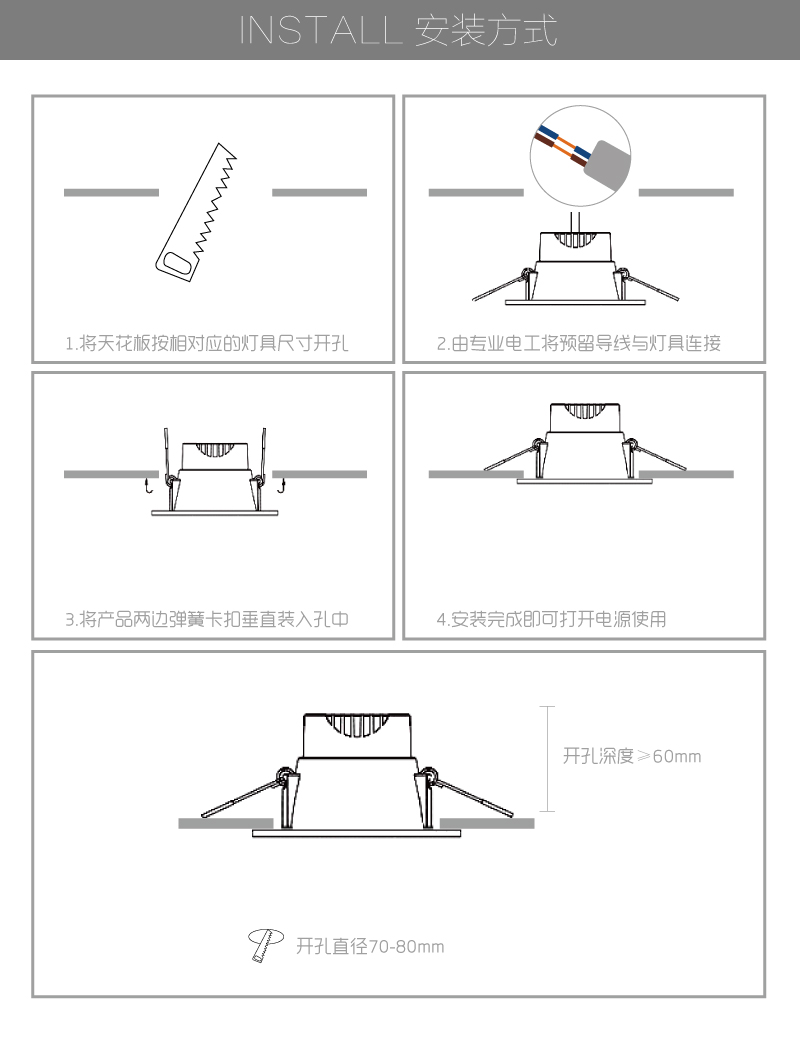 INSTALL 安装方式

1.将天花板按相对应的灯具尺寸开孔

2.由专业电工将预留导线与灯具连接

3.将产品两边弹簧卡扣垂直装入孔中

4.安装完成即可打开电源使用

开孔深度≥60mm

开孔直径70-80mm