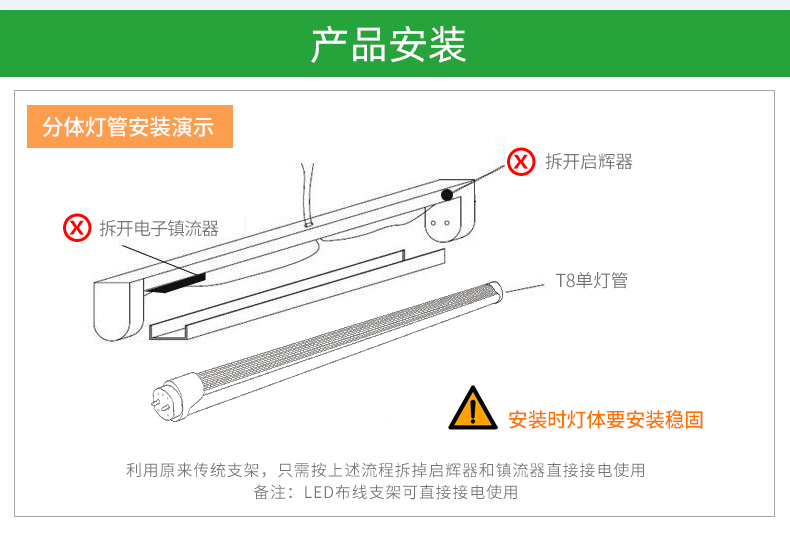 产品安装

分体灯管安装演示

拆开启辉器

拆开电子镇流器

T8单灯管

安装时灯体要安装稳固

利用原来传统支架，只需按上述流程拆掉启辉器和镇流器直接接电使用
备注：LED布线支架可直接接电使用