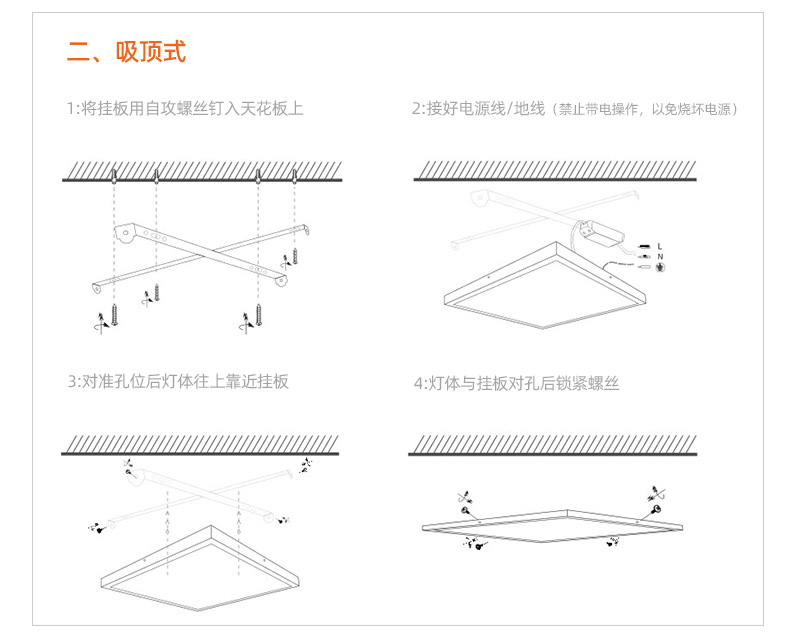 二、吸顶式

1:将挂板用自攻螺丝钉入天花板上

2:接好电源线/地线（禁止带电操作，以免烧坏电源）

L
N

3:对准孔位后灯体往上靠近挂板

4:灯体与挂板对孔后锁紧螺丝