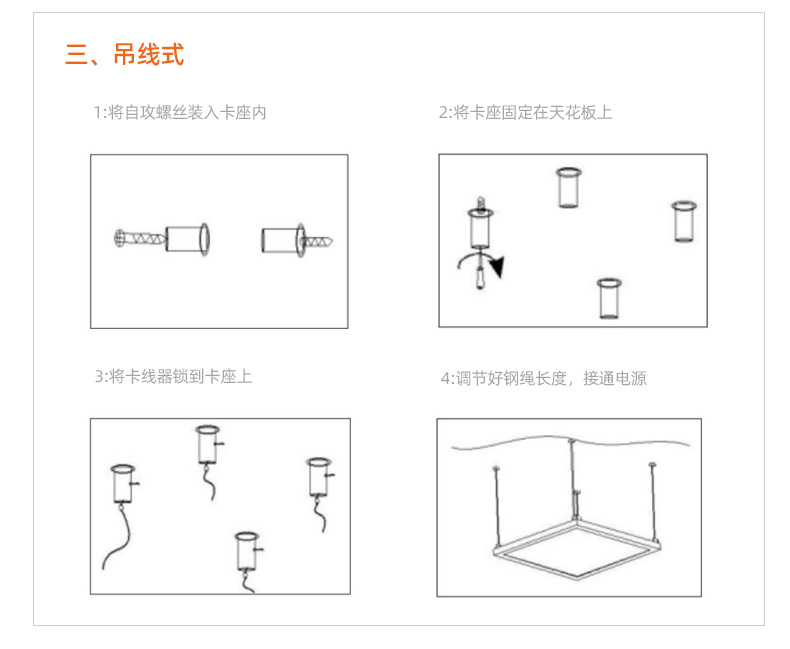 三、吊线式

1:将自攻螺丝装入卡座内

2:将卡座固定在天花板上

3:将卡线器锁到卡座上

4:调节好钢绳长度，接通电源