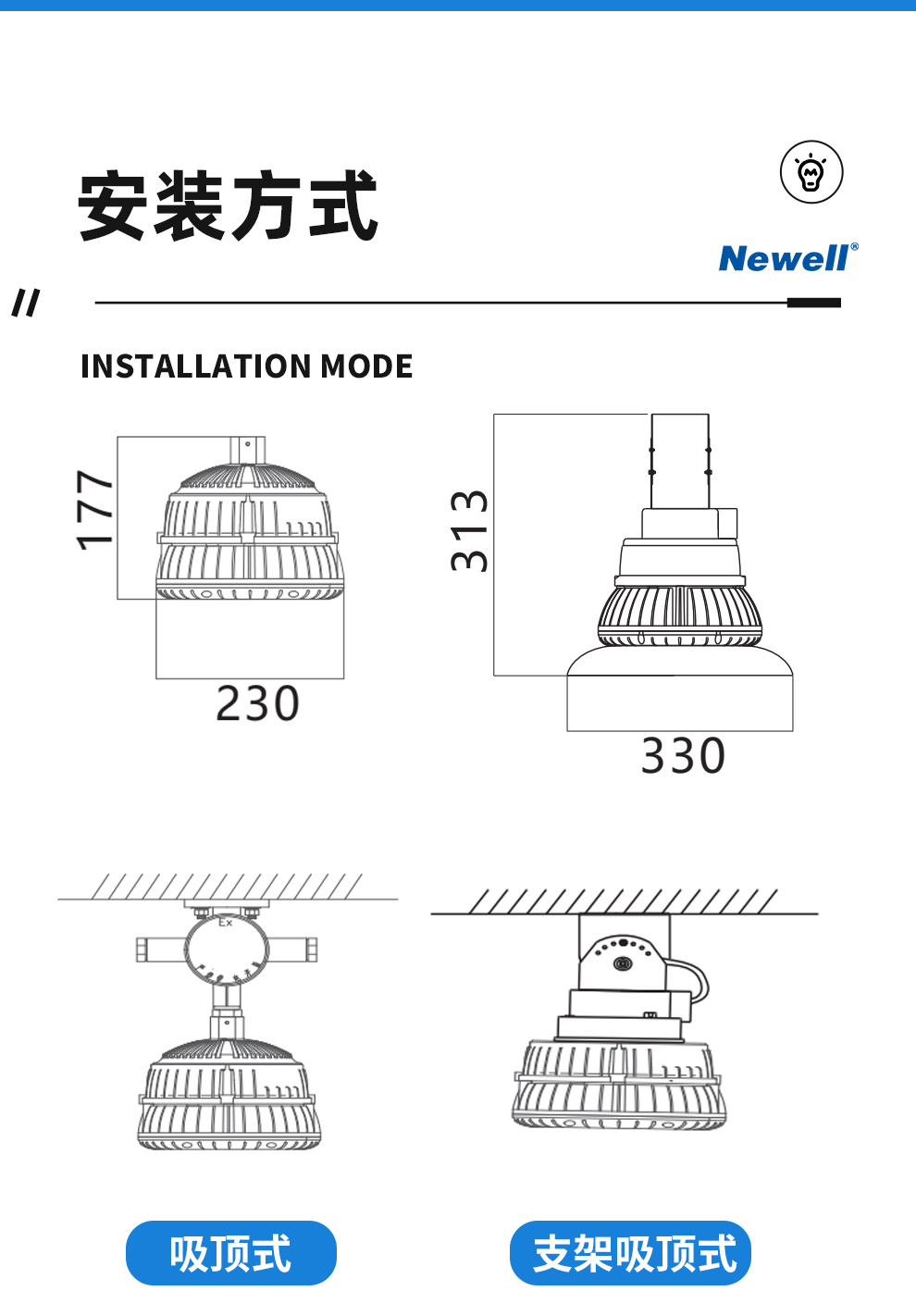 安装方式

Newell®

//

INSTALLATION MODE

177

230

313

330

Ex

吸顶式

支架吸顶式