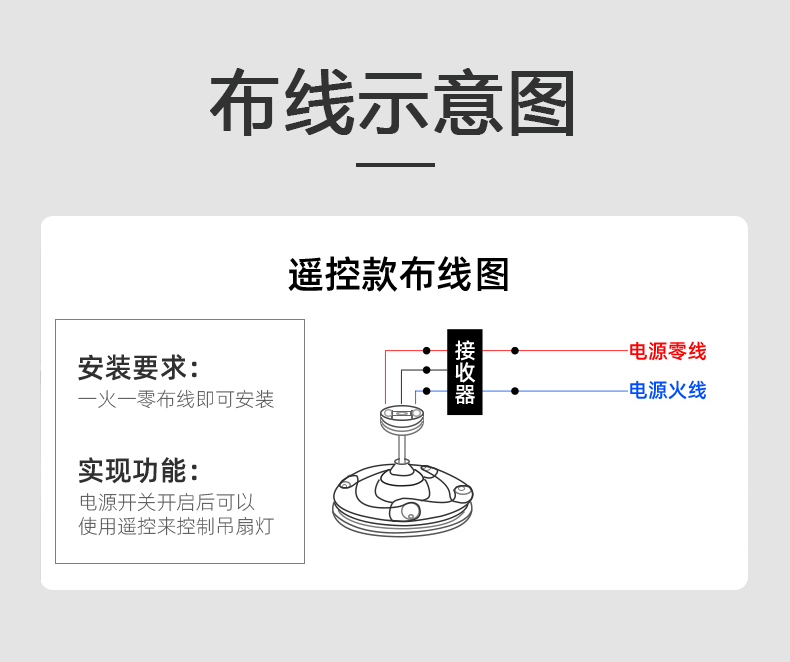 布线示意图

遥控款布线图

安装要求:
一火一零布线即可安装

实现功能:
电源开关开启后可以使用遥控来控制吊扇灯

接收器

电源零线

电源火线