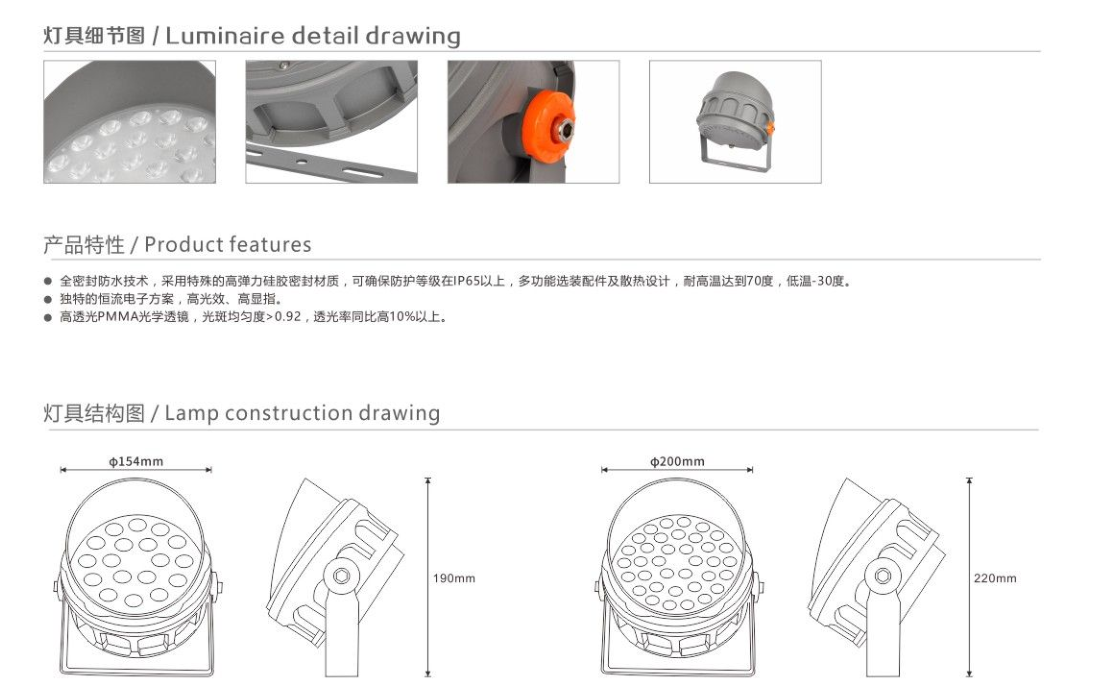 灯具细节图 / Luminaire detail drawing

产品特性 / Product features

● 全密封防水技术，采用特殊的高弹力硅胶密封材质，可确保防护等级在IP65以上，多功能选装配件及散热设计，耐高温达到70度，低温-30度。
● 独特的恒流电子方案，高光效、高显指。
● 高透光PMMA光学透镜，光斑均匀度>0.92，透光率同比高10%以上。

灯具结构图 / Lamp construction drawing

ϕ154mm

190mm

ϕ200mm

220mm