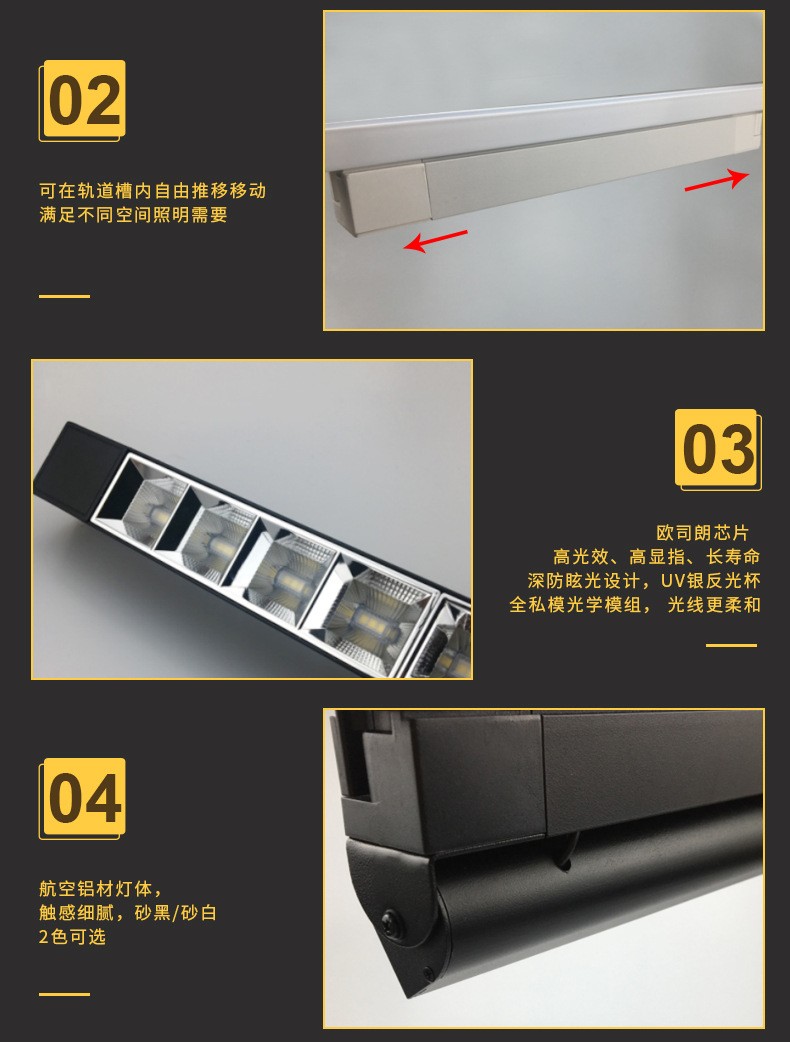 02

可在轨道槽内自由推移移动
满足不同空间照明需要

03

欧司朗芯片
高光效、高显指、长寿命
深防眩光设计，UV银反光杯
全私模光学模组， 光线更柔和

04

航空铝材灯体，
触感细腻，砂黑/砂白
2色可选