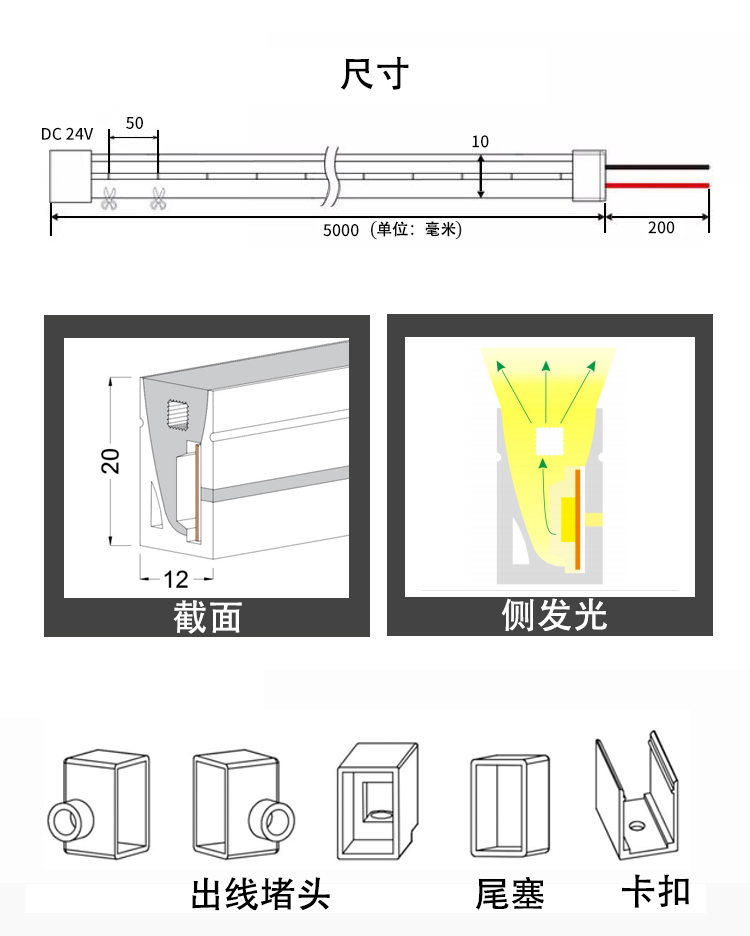 尺寸

DC 24V

50

10

5000（单位：毫米）

200

20

12

截面

侧发光

出线堵头

尾塞

卡扣