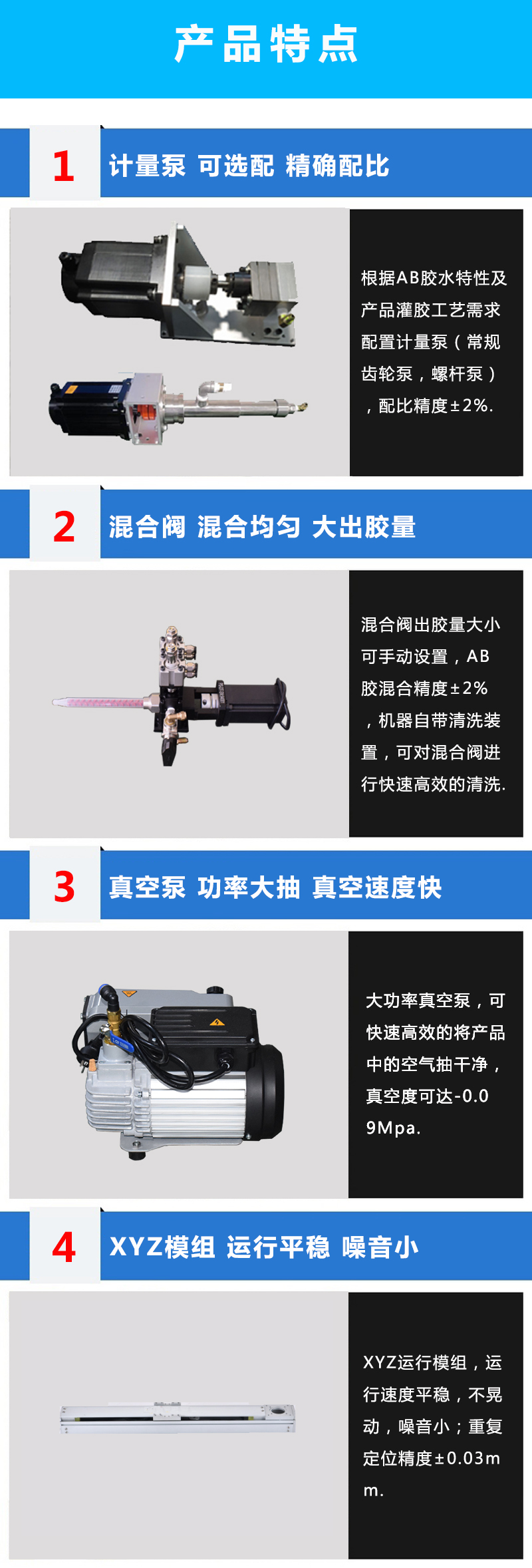 产品特点

1 计量泵 可选配 精确配比

根据AB胶水特性及产品灌胶工艺需求配置计量泵（常规齿轮泵，螺杆泵），配比精度±2%.

2 混合阀 混合均匀 大出胶量

混合阀出胶量大小可手动设置，AB胶混合精度±2%，机器自带清洗装置，可对混合阀进行快速高效的清洗.

3 真空泵 功率大抽 真空速度快

大功率真空泵，可快速高效的将产品中的空气抽干净，真空度可达-0.09Mpa.

4 XYZ模组 运行平稳 噪音小

XYZ运行模组，运行速度平稳，不晃动，噪音小；重复定位精度±0.03mm.