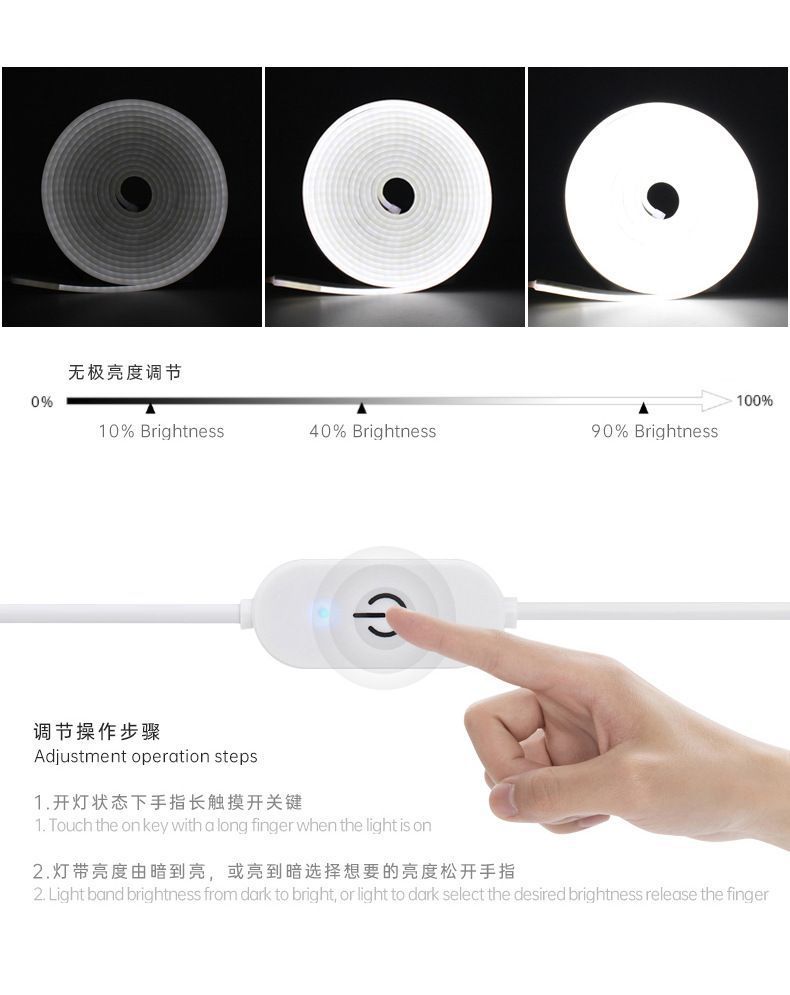 无极亮度调节

0%

100%

10% Brightness

40% Brightness

90% Brightness

调节操作步骤
Adjustment operation steps

1.开灯状态下手指长触摸开关键
1. Touch the on key with a long finger when the light is on

2.灯带亮度由暗到亮，或亮到暗选择想要的亮度松开手指
2. Light band brightness from dark to bright, or light to dark select the desired brightness release the finger