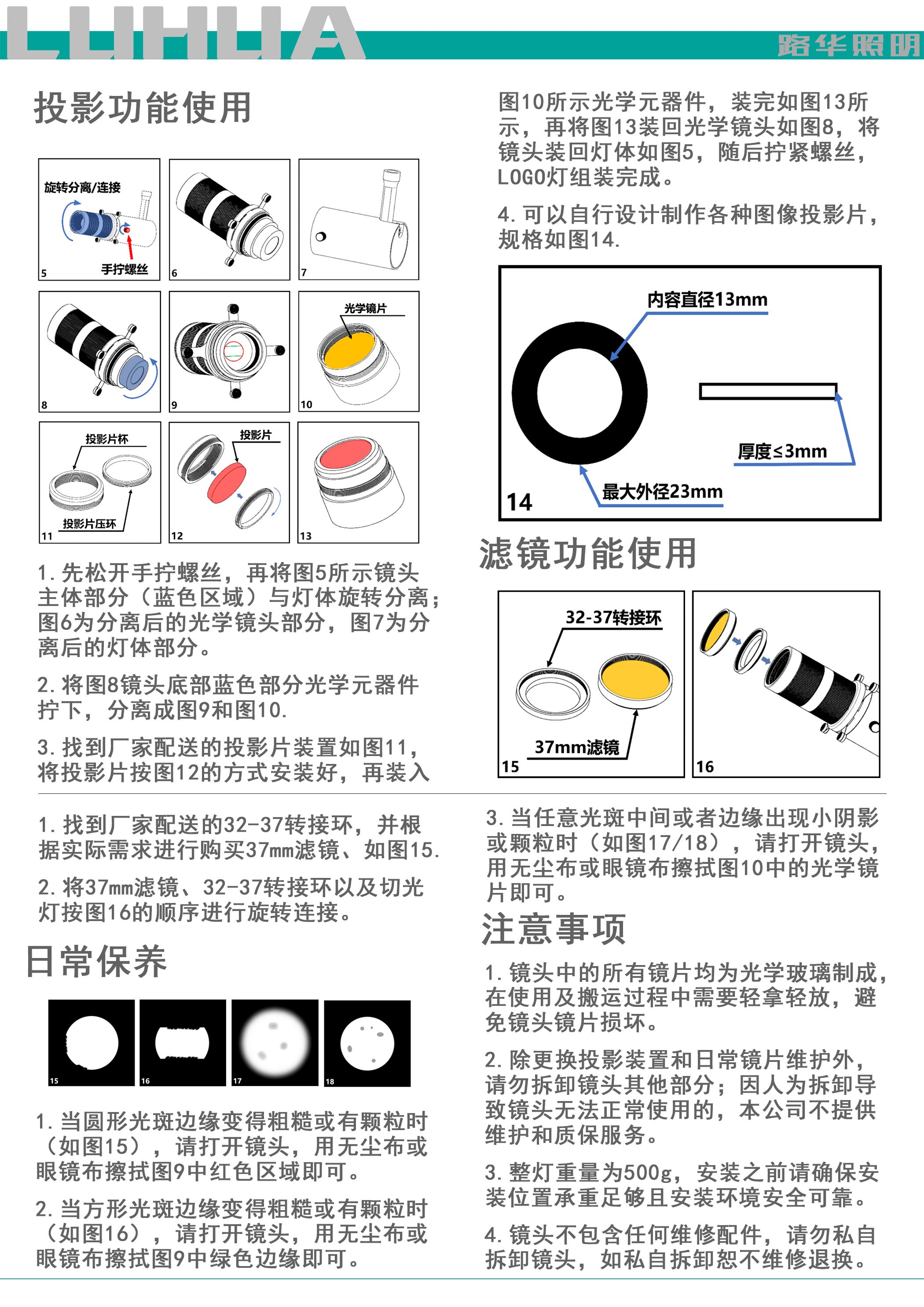 LUHUA 路华照明

投影功能使用

旋转分离/连接
手拧螺丝
5
6
7
8
9
光学镜片
10
投影片杯
投影片压环
11
投影片
12
13

1. 先松开手拧螺丝，再将图5所示镜头主体部分（蓝色区域）与灯体旋转分离；图6为分离后的光学镜头部分，图7为分离后的灯体部分。

2. 将图8镜头底部蓝色部分光学元器件拧下，分离成图9和图10.

3. 找到厂家配送的投影片装置如图11，将投影片按图12的方式安装好，再装入图10所示光学元器件，装完如图13所示，再将图13装回光学镜头如图8，将镜头装回灯体如图5，随后拧紧螺丝，LOGO灯组装完成。

4. 可以自行设计制作各种图像投影片，规格如图14.

内容直径13mm
厚度≤3mm
最大外径23mm
14

滤镜功能使用

32-37转接环
37mm滤镜
15
16

1. 找到厂家配送的32-37转接环，并根据实际需求进行购买37mm滤镜、如图15.

2. 将37mm滤镜、32-37转接环以及切光灯按图16的顺序进行旋转连接。

日常保养

15
16
17
18

1. 当圆形光斑边缘变得粗糙或有颗粒时（如图15），请打开镜头，用无尘布或眼镜布擦拭图9中红色区域即可。

2. 当方形光斑边缘变得粗糙或有颗粒时（如图16），请打开镜头，用无尘布或眼镜布擦拭图9中绿色边缘即可。

3. 当任意光斑中间或者边缘出现小阴影或颗粒时（如图17/18），请打开镜头，用无尘布或眼镜布擦拭图10中的光学镜片即可。

注意事项

1. 镜头中的所有镜片均为光学玻璃制成，在使用及搬运过程中需要轻拿轻放，避免镜头镜片损坏。

2. 除更换投影装置和日常镜片维护外，请勿拆卸镜头其他部分；因人为拆卸导致镜头无法正常使用的，本公司不提供维护和质保服务。

3. 整灯重量为500g，安装之前请确保安装位置承重足够且安装环境安全可靠。

4. 镜头不包含任何维修配件，请勿私自拆卸镜头，如私自拆卸恕不维修退换。