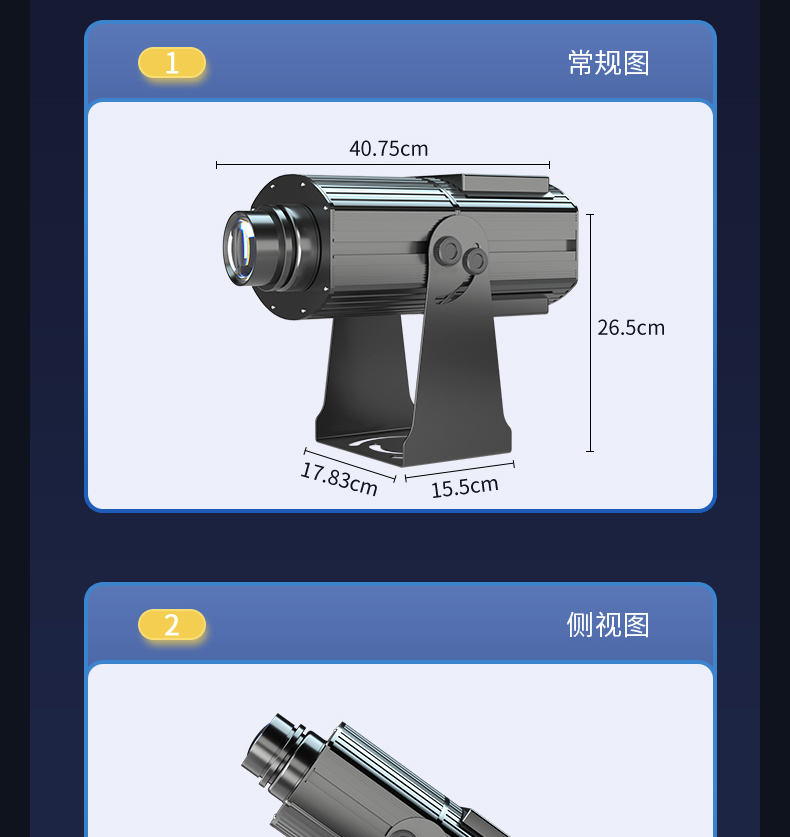 1

常规图

40.75cm

26.5cm

17.83cm

15.5cm

2

侧视图