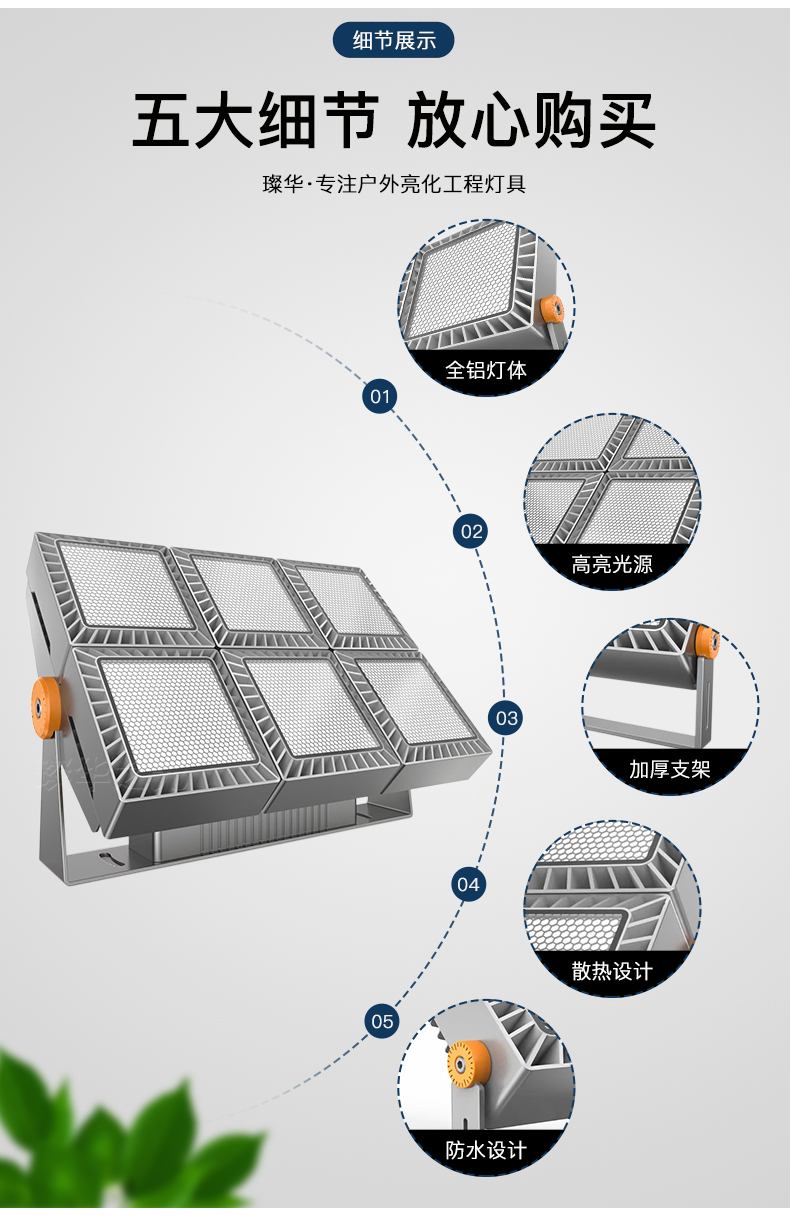 细节展示

五大细节 放心购买

璨华·专注户外亮化工程灯具

01

全铝灯体

02

高亮光源

03

加厚支架

04

散热设计

05

防水设计