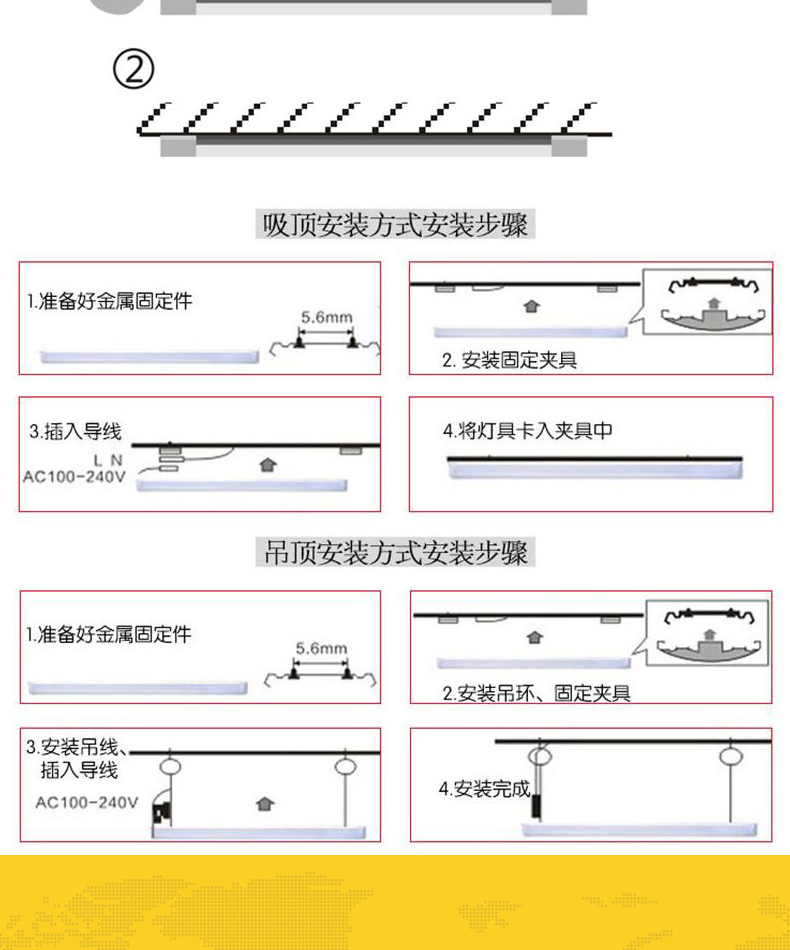 ②

吸顶安装方式安装步骤

1.准备好金属固定件
5.6mm

2. 安装固定夹具

3.插入导线
L N
AC100-240V

4.将灯具卡入夹具中

吊顶安装方式安装步骤

1.准备好金属固定件
5.6mm

2.安装吊环、固定夹具

3.安装吊线、插入导线
AC100-240V

4.安装完成