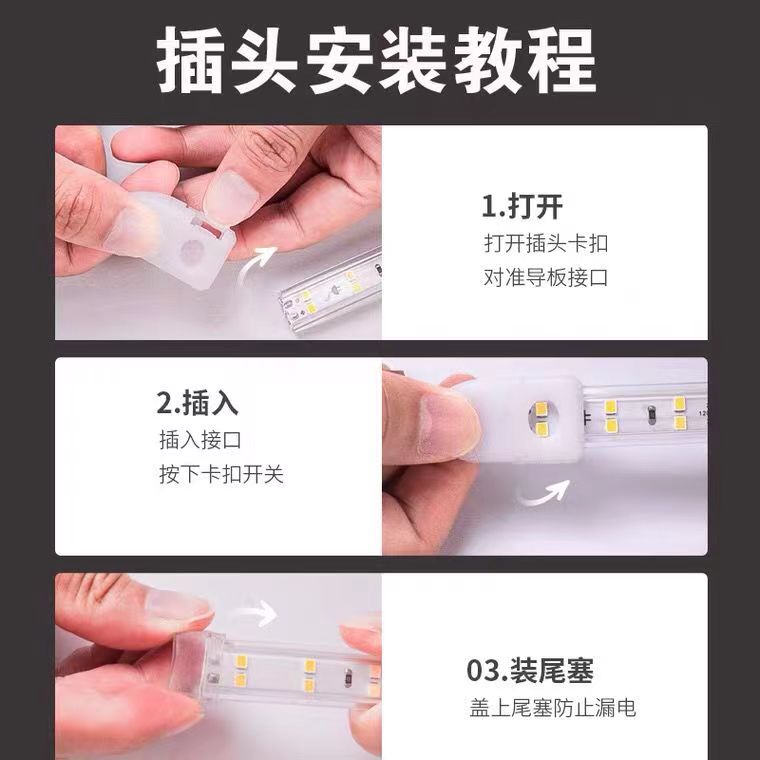 插头安装教程

1.打开
打开插头卡扣
对准导板接口

2.插入
插入接口
按下卡扣开关

03.装尾塞
盖上尾塞防止漏电