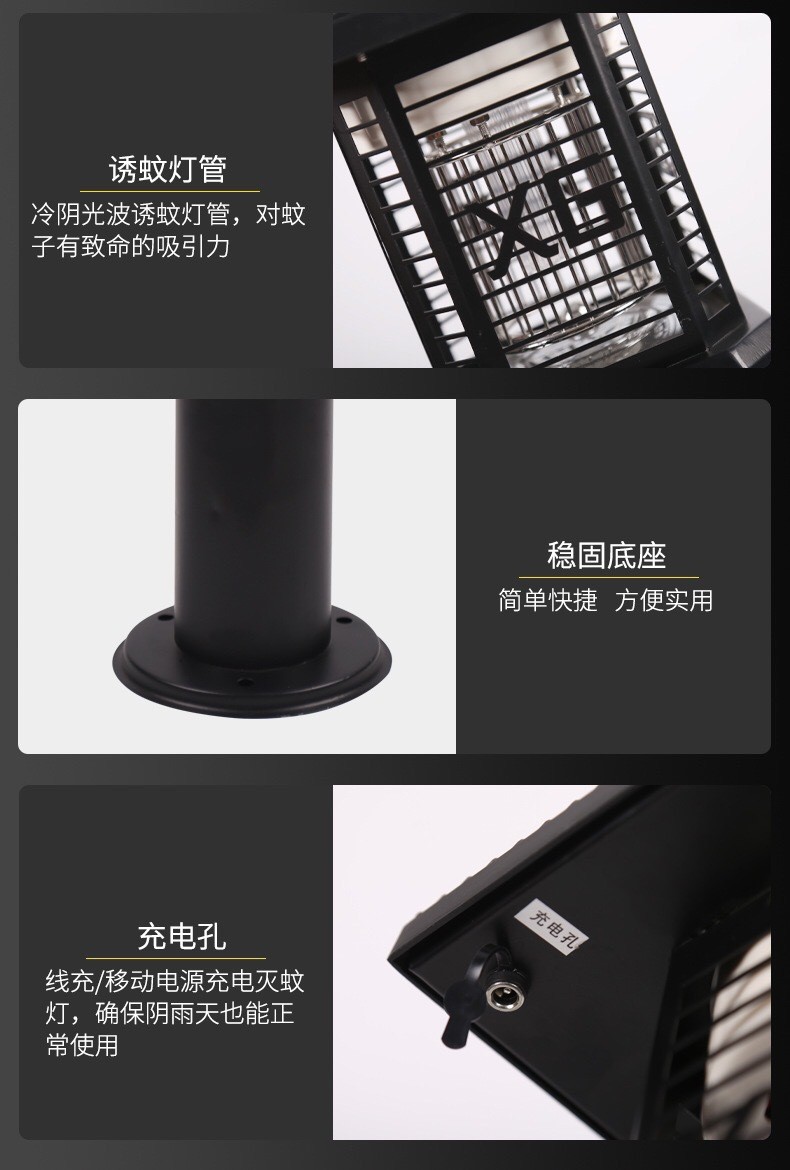 诱蚊灯管

冷阴光波诱蚊灯管，对蚊子有致命的吸引力

XG

稳固底座

简单快捷　方便实用

充电孔

线充/移动电源充电灭蚊灯，确保阴雨天也能正常使用

充电孔