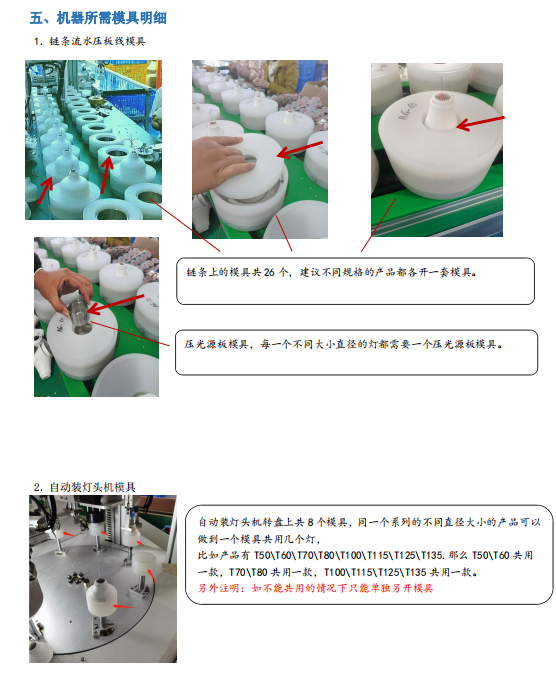 五、机器所需模具明细

1. 链条流水压板线模具

链条上的模具共 26 个，建议不同规格的产品都各开一套模具。

压光源板模具，每一个不同大小直径的灯都需要一个压光源板模具。

2. 自动装灯头机模具

自动装灯头机转盘上共 8 个模具，同一个系列的不同直径大小的产品可以做到一个模具共用几个灯，

比如产品有 T50\T60\T70\T80\T100\T115\T125\T135. 那么 T50\T60 共用一款，T70\T80 共用一款，T100\T115\T125\T135 共用一款。

另外注明：如不能共用的情况下只能单独另开模具