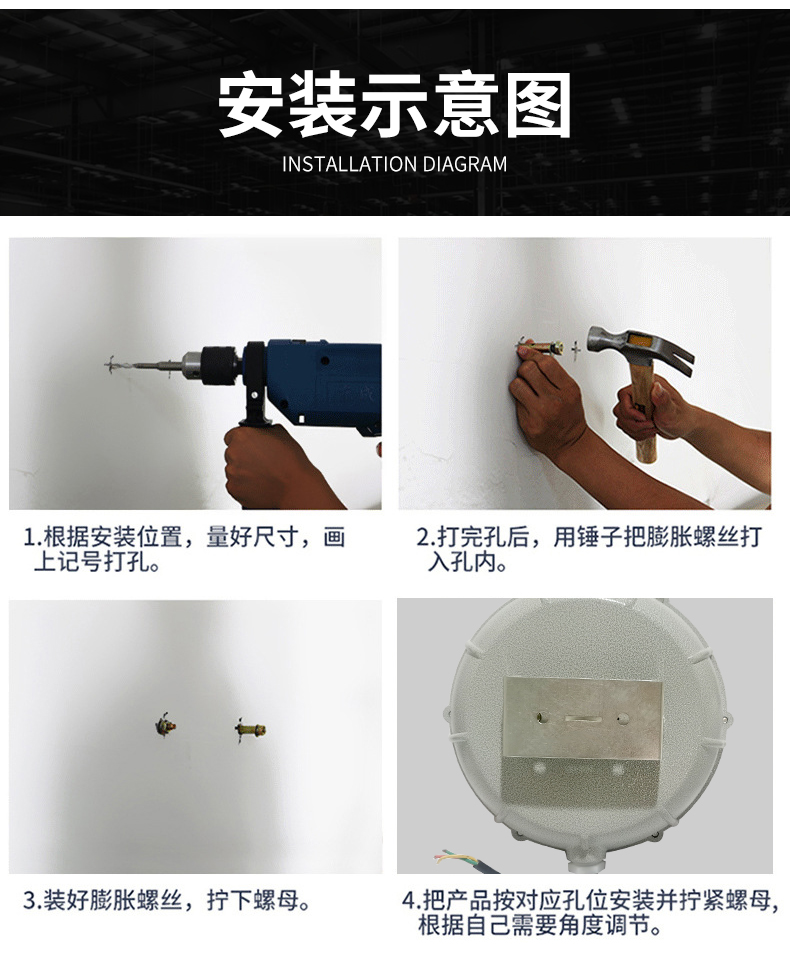 安装示意图
INSTALLATION DIAGRAM

1.根据安装位置，量好尺寸，画上记号打孔。

2.打完孔后，用锤子把膨胀螺丝打入孔内。

3.装好膨胀螺丝，拧下螺母。

4.把产品按对应孔位安装并拧紧螺母，根据自己需要角度调节。