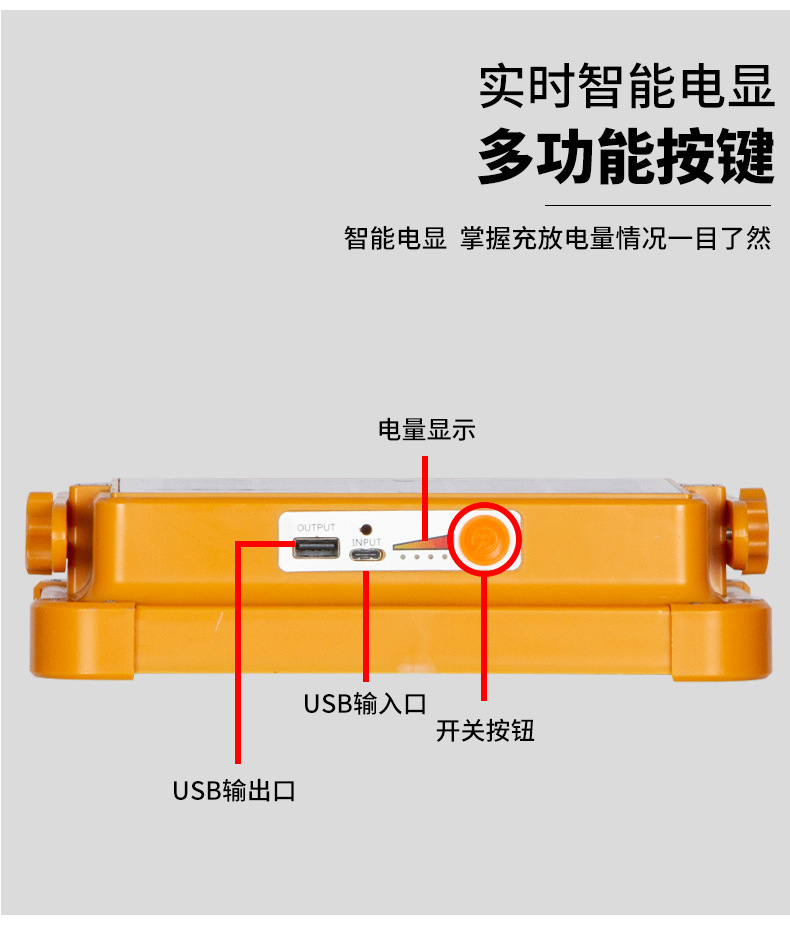 实时智能电显
多功能按键

智能电显 掌握充放电量情况一目了然

电量显示

OUTPUT

INPUT

USB输入口

开关按钮

USB输出口