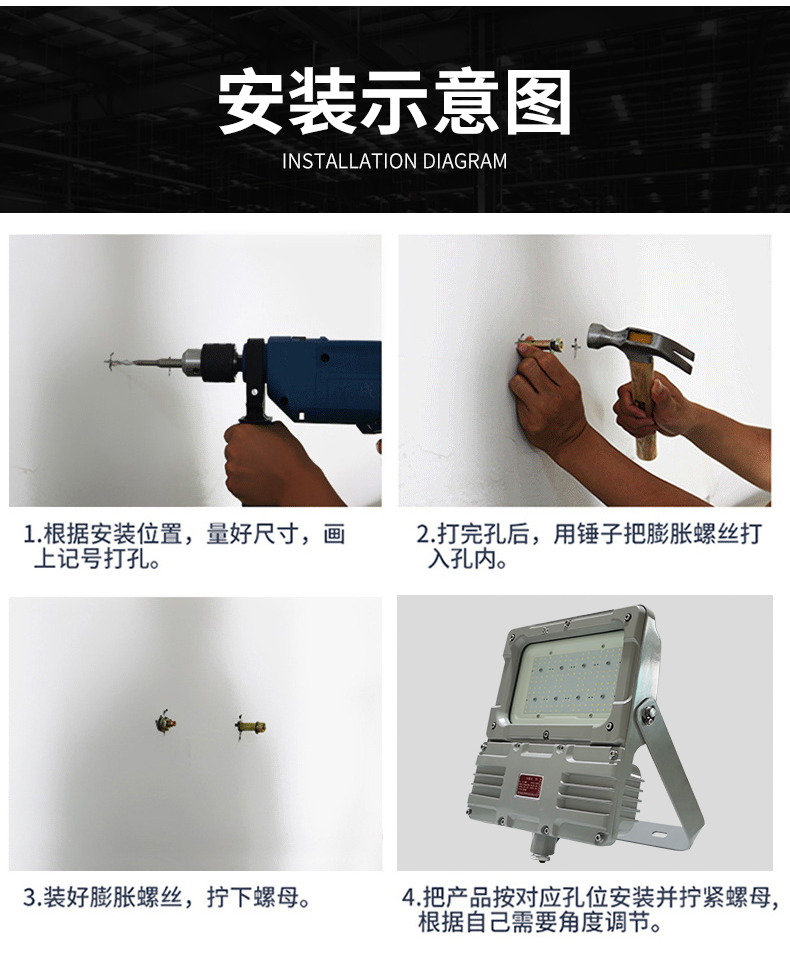 安装示意图
INSTALLATION DIAGRAM

1.根据安装位置，量好尺寸，画上记号打孔。

2.打完孔后，用锤子把膨胀螺丝打入孔内。

3.装好膨胀螺丝，拧下螺母。

4.把产品按对应孔位安装并拧紧螺母，根据自己需要角度调节。