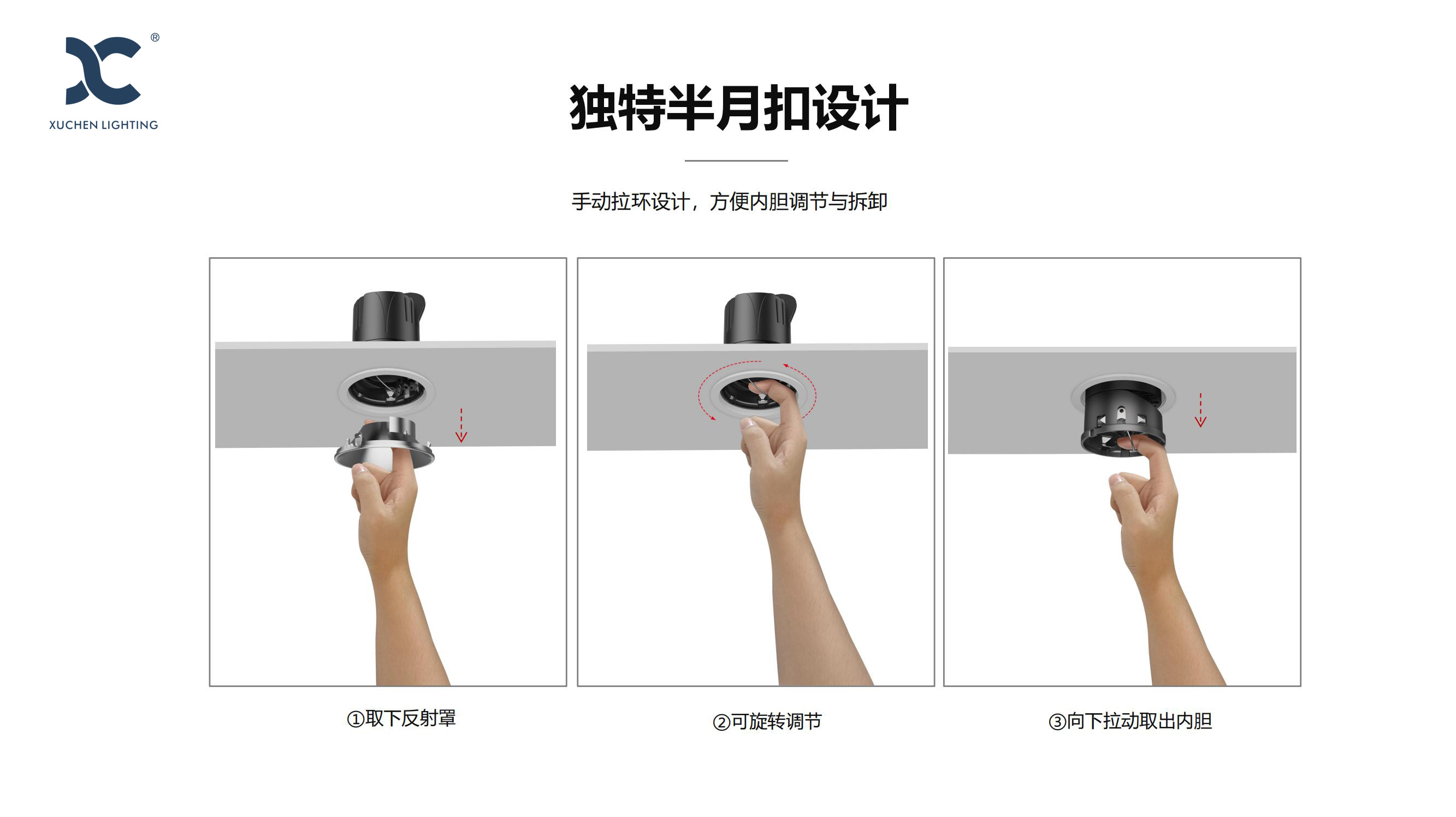 ®
XUCHEN LIGHTING

独特半月扣设计

手动拉环设计，方便内胆调节与拆卸

①取下反射罩

②可旋转调节

③向下拉动取出内胆