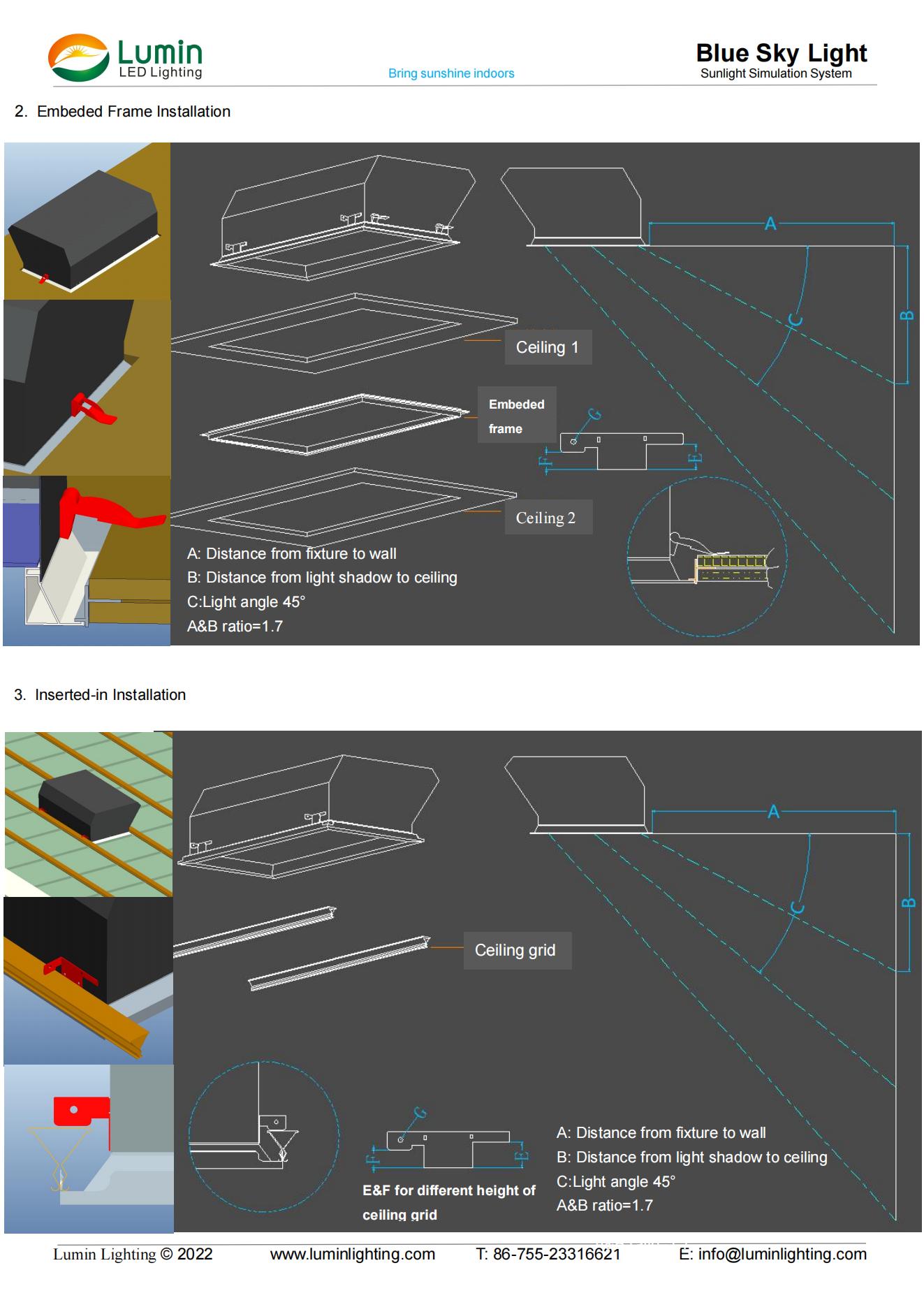 Lumin
LED Lighting

Bring sunshine indoors

Blue Sky Light
Sunlight Simulation System

2. Embeded Frame Installation

A

C

B

Ceiling 1

Embeded frame

G

F

E

Ceiling 2

A: Distance from fixture to wall
B: Distance from light shadow to ceiling
C:Light angle 45°
A&B ratio=1.7

3. Inserted-in Installation

A

C

B

Ceiling grid

G

F

E

E&F for different height of ceiling grid

A: Distance from fixture to wall
B: Distance from light shadow to ceiling
C:Light angle 45°
A&B ratio=1.7

Lumin Lighting © 2022 www.luminlighting.com T: 86-755-23316621 E: info@luminlighting.com