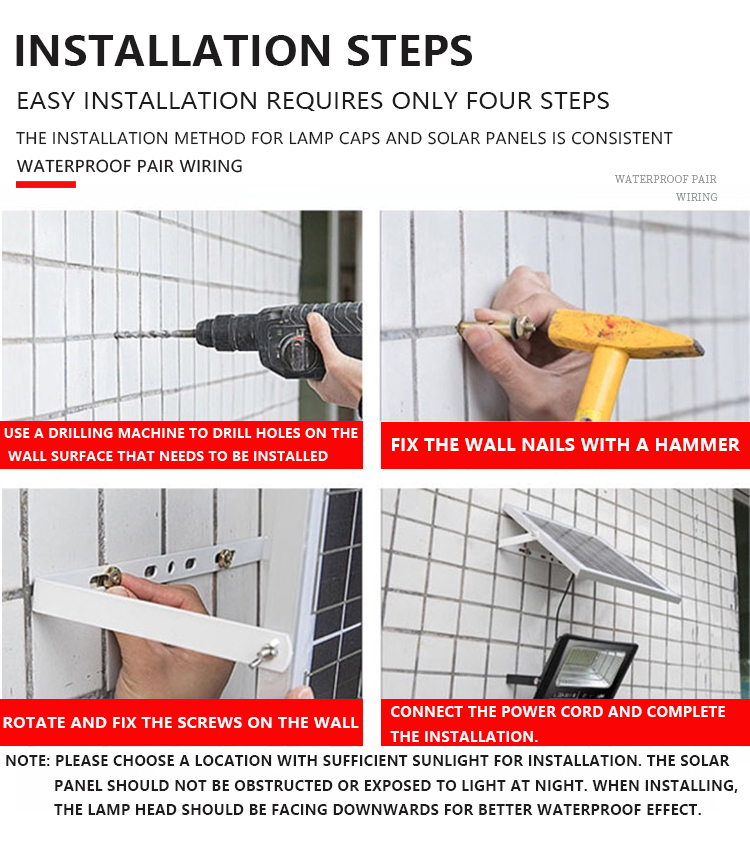 INSTALLATION STEPS

EASY INSTALLATION REQUIRES ONLY FOUR STEPS

THE INSTALLATION METHOD FOR LAMP CAPS AND SOLAR PANELS IS CONSISTENT

WATERPROOF PAIR WIRING

WATERPROOF PAIR WIRING

USE A DRILLING MACHINE TO DRILL HOLES ON THE WALL SURFACE THAT NEEDS TO BE INSTALLED

FIX THE WALL NAILS WITH A HAMMER

ROTATE AND FIX THE SCREWS ON THE WALL

CONNECT THE POWER CORD AND COMPLETE THE INSTALLATION.

NOTE: PLEASE CHOOSE A LOCATION WITH SUFFICIENT SUNLIGHT FOR INSTALLATION. THE SOLAR PANEL SHOULD NOT BE OBSTRUCTED OR EXPOSED TO LIGHT AT NIGHT. WHEN INSTALLING, THE LAMP HEAD SHOULD BE FACING DOWNWARDS FOR BETTER WATERPROOF EFFECT.