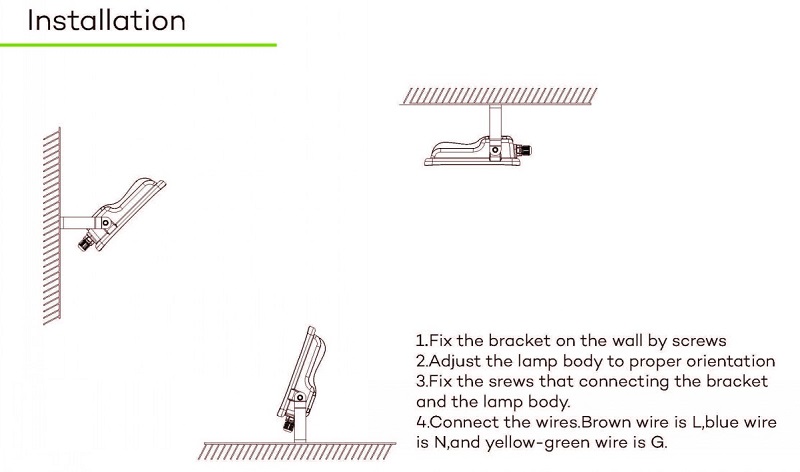 Installation

1.Fix the bracket on the wall by screws
2.Adjust the lamp body to proper orientation
3.Fix the srews that connecting the bracket and the lamp body.
4.Connect the wires.Brown wire is L,blue wire is N,and yellow-green wire is G.