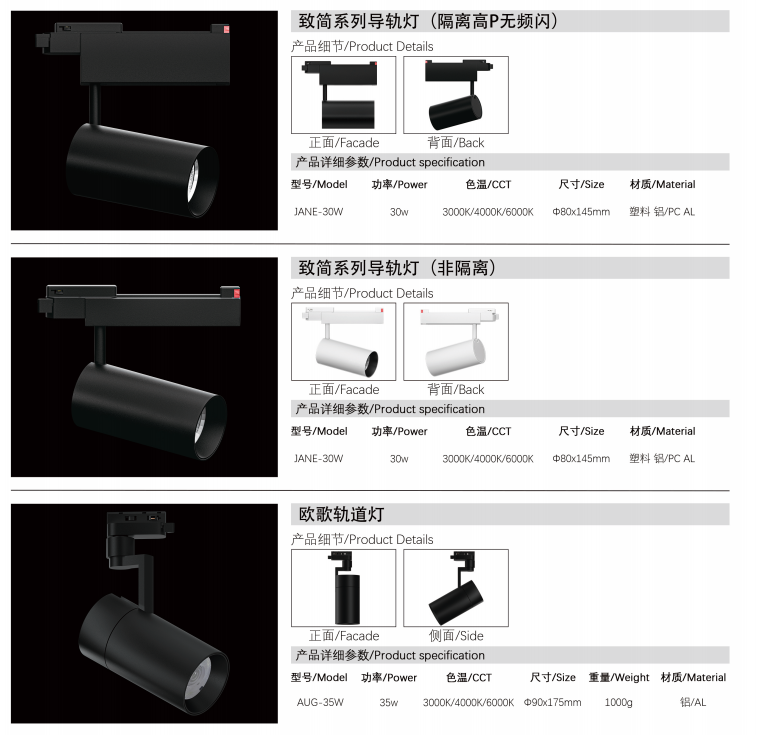 致简系列导轨灯（隔离高P无频闪）

产品细节/Product Details

正面/Facade 背面/Back

产品详细参数/Product specification

| 型号/Model | 功率/Power | 色温/CCT | 尺寸/Size | 材质/Material |
|---|---|---|---|---|
| JANE-30W | 30w | 3000K/4000K/6000K | Φ80x145mm | 塑料 铝/PC AL |

致简系列导轨灯（非隔离）

产品细节/Product Details

正面/Facade 背面/Back

产品详细参数/Product specification

| 型号/Model | 功率/Power | 色温/CCT | 尺寸/Size | 材质/Material |
|---|---|---|---|---|
| JANE-30W | 30w | 3000K/4000K/6000K | Φ80x145mm | 塑料 铝/PC AL |

欧歌轨道灯

产品细节/Product Details

正面/Facade 侧面/Side

产品详细参数/Product specification

| 型号/Model | 功率/Power | 色温/CCT | 尺寸/Size | 重量/Weight | 材质/Material |
|---|---|---|---|---|---|
| AUG-35W | 35w | 3000K/4000K/6000K | Φ90x175mm | 1000g | 铝/AL |