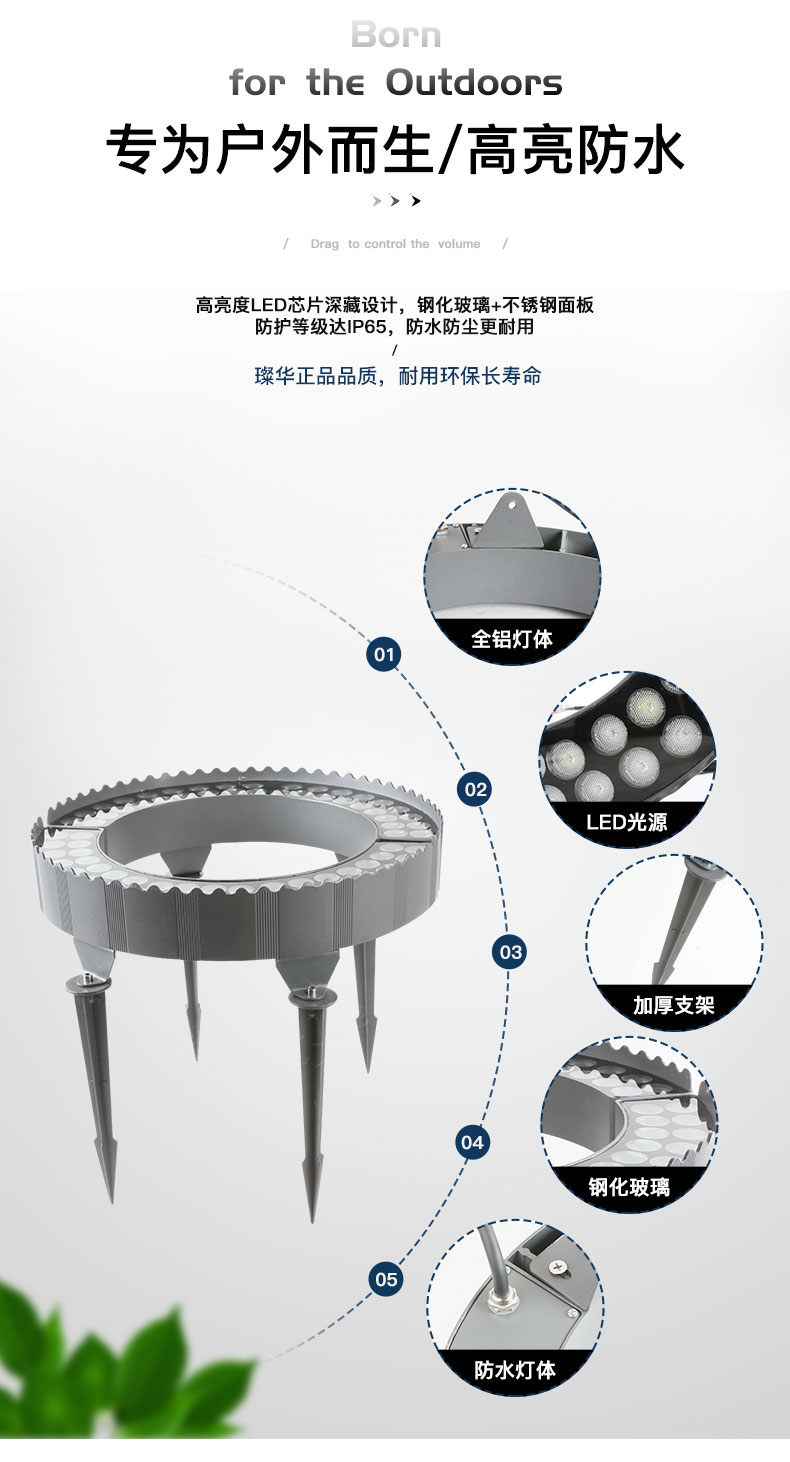 Born
for the Outdoors
专为户外而生/高亮防水

/ Drag to control the volume /

高亮度LED芯片深藏设计，钢化玻璃+不锈钢面板
防护等级达IP65，防水防尘更耐用
/
璨华正品品质，耐用环保长寿命

01
全铝灯体

02
LED光源

03
加厚支架

04
钢化玻璃

05
防水灯体