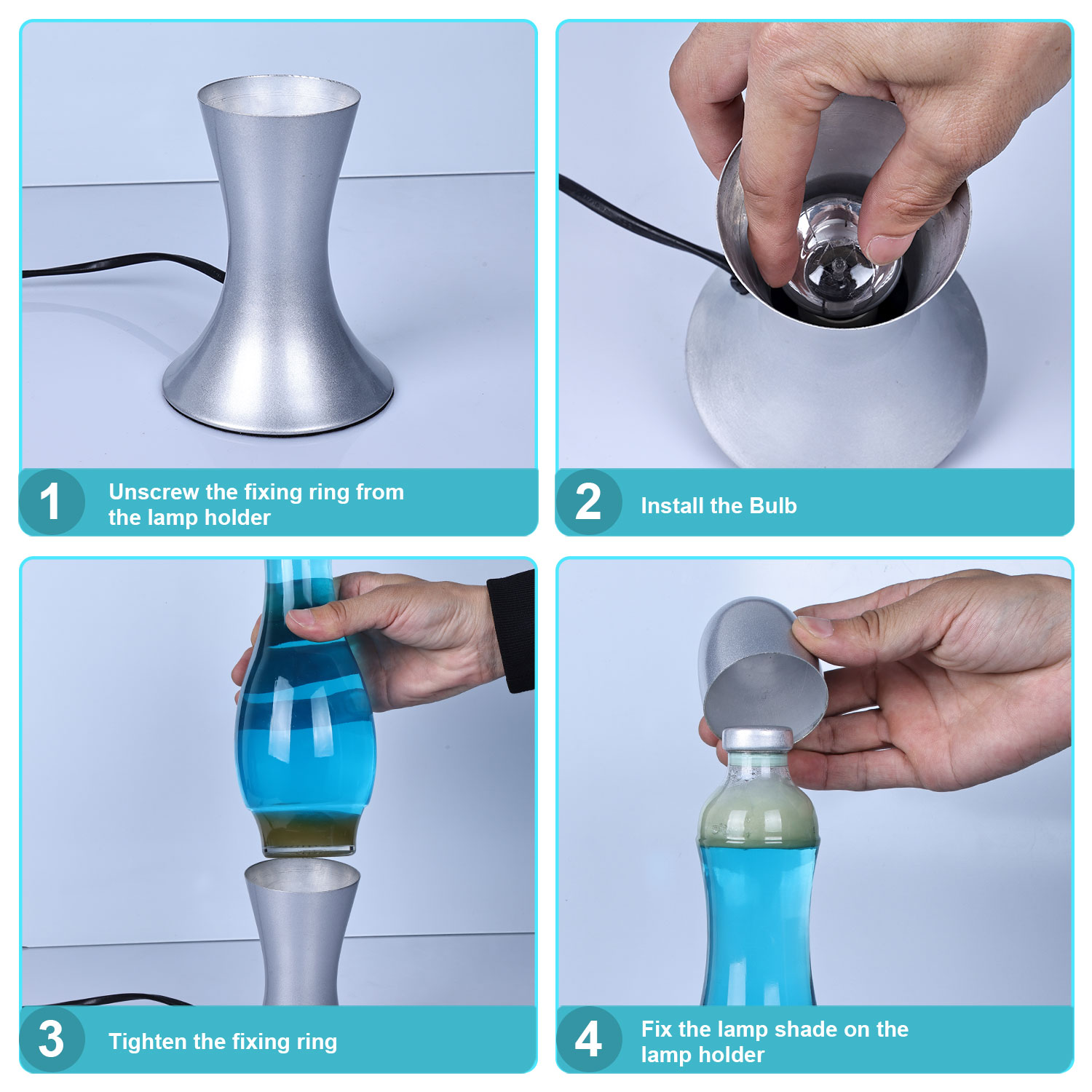 1 Unscrew the fixing ring from the lamp holder

2 Install the Bulb

3 Tighten the fixing ring

4 Fix the lamp shade on the lamp holder