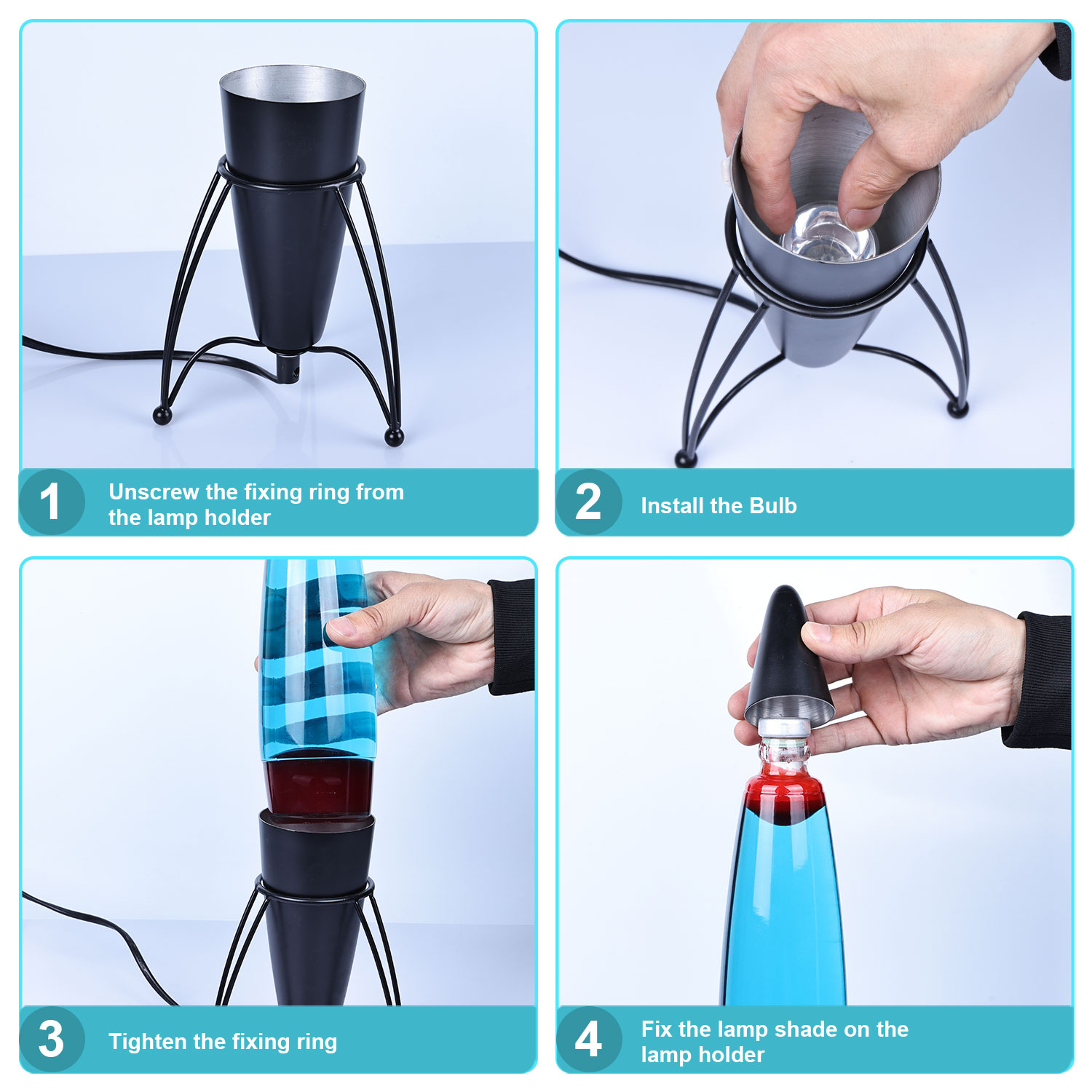 1 Unscrew the fixing ring from the lamp holder

2 Install the Bulb

3 Tighten the fixing ring

4 Fix the lamp shade on the lamp holder