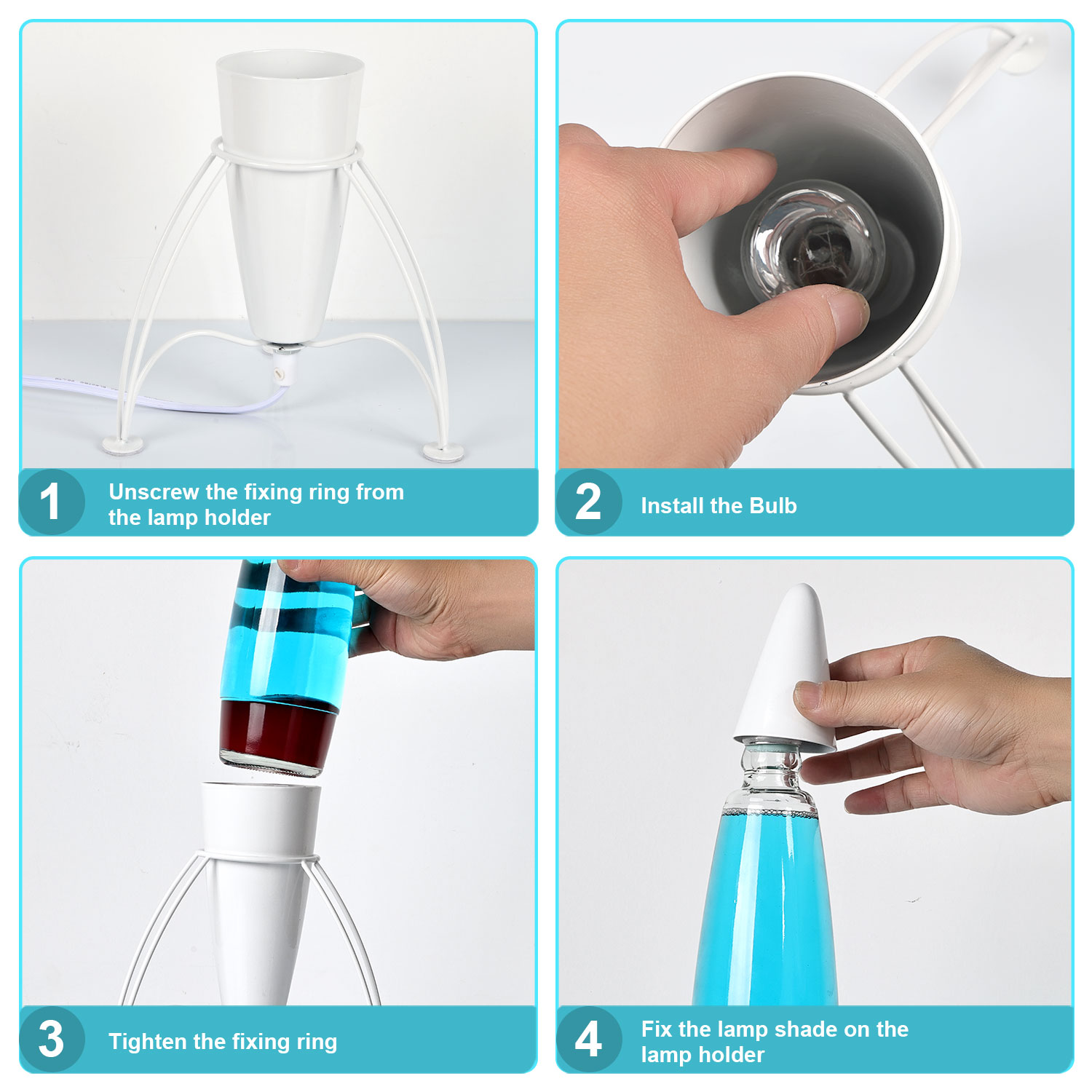 1 Unscrew the fixing ring from the lamp holder

2 Install the Bulb

3 Tighten the fixing ring

4 Fix the lamp shade on the lamp holder