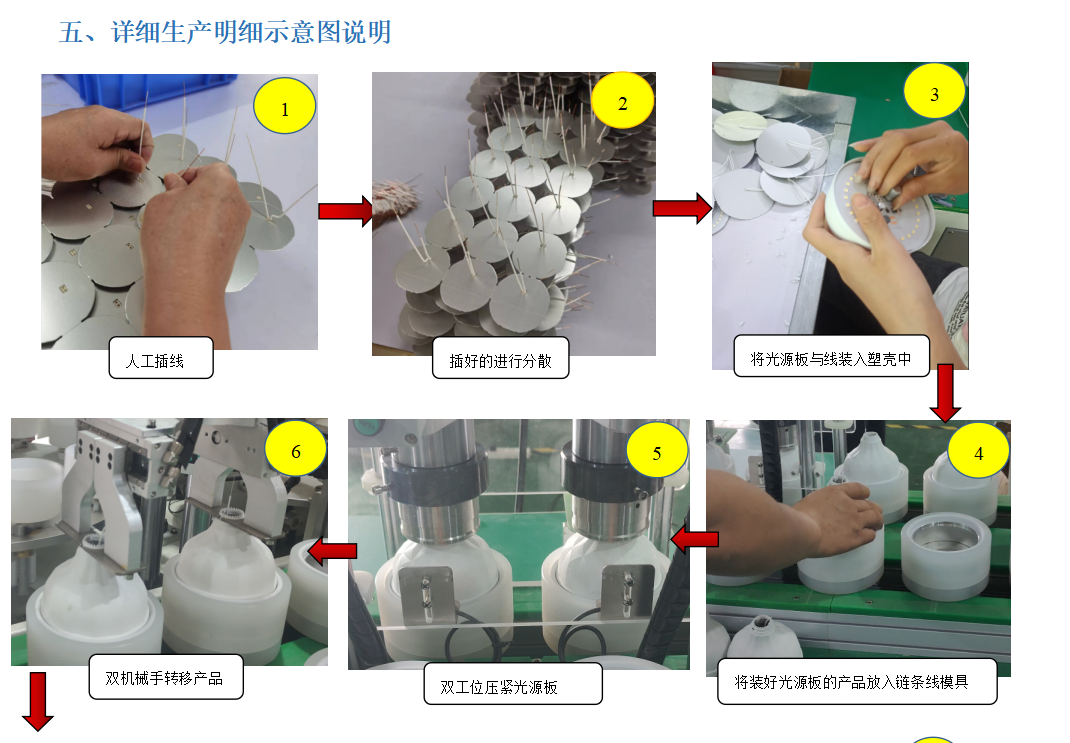 五、详细生产明细示意图说明

1

人工插线

2

插好的进行分散

3

将光源板与线装入塑壳中

4

将装好光源板的产品放入链条线模具

5

双工位压紧光源板

6

双机械手转移产品