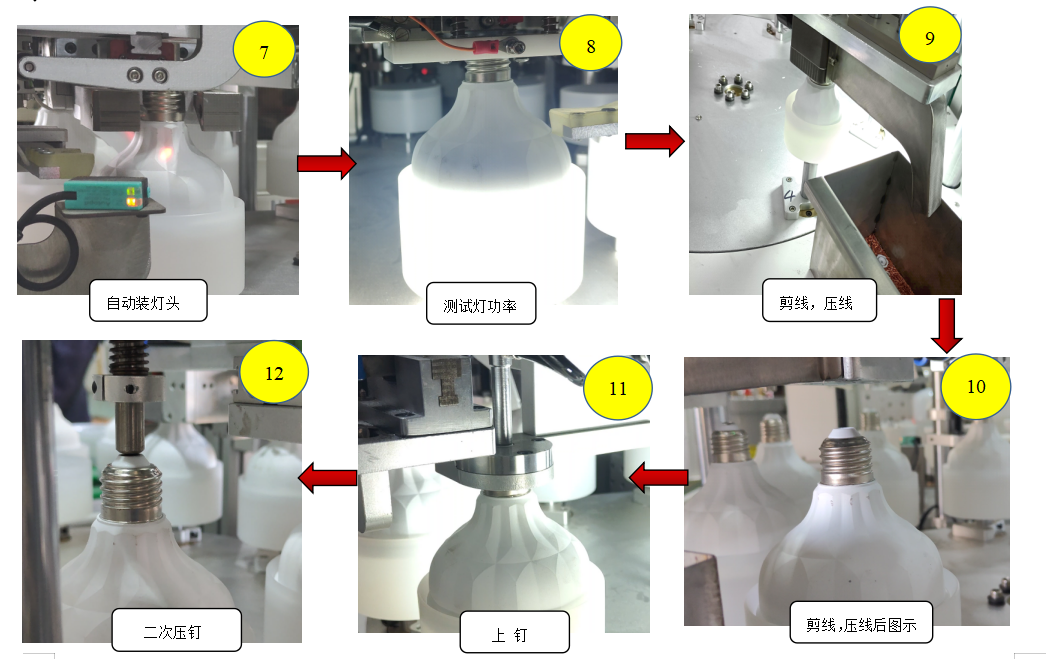 7

自动装灯头

8

测试灯功率

9

剪线，压线

10

剪线,压线后图示

11

上 钉

12

二次压钉