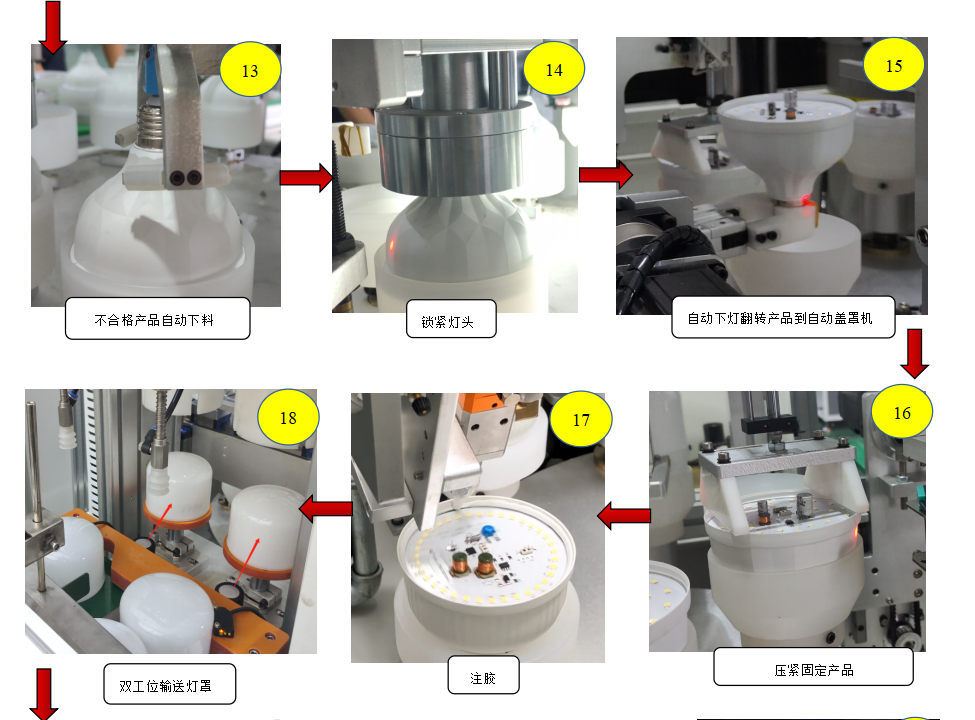 13

不合格产品自动下料

14

锁紧灯头

15

自动下灯翻转产品到自动盖罩机

16

压紧固定产品

17

注胶

18

双工位输送灯罩