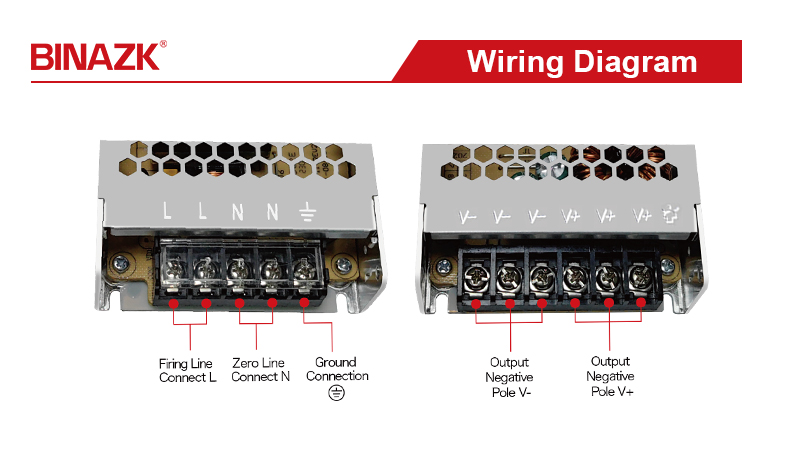 BINAZK®

Wiring Diagram

L L N N ⏚

V- V- V- V+ V+ V+

Firing Line Connect L

Zero Line Connect N

Ground Connection ⏚

Output Negative Pole V-

Output Negative Pole V+